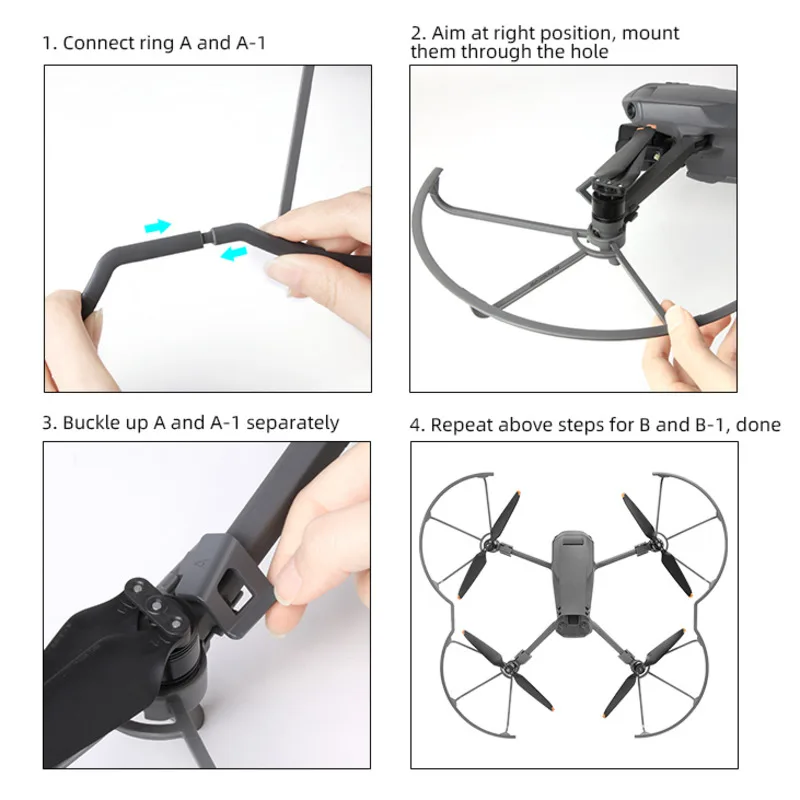 1. Connect ring A and A-1

2. Aim at right position, mount them through the hole

3. Buckle up A and A-1 separately

4. Repeat above steps for B and B-1, done