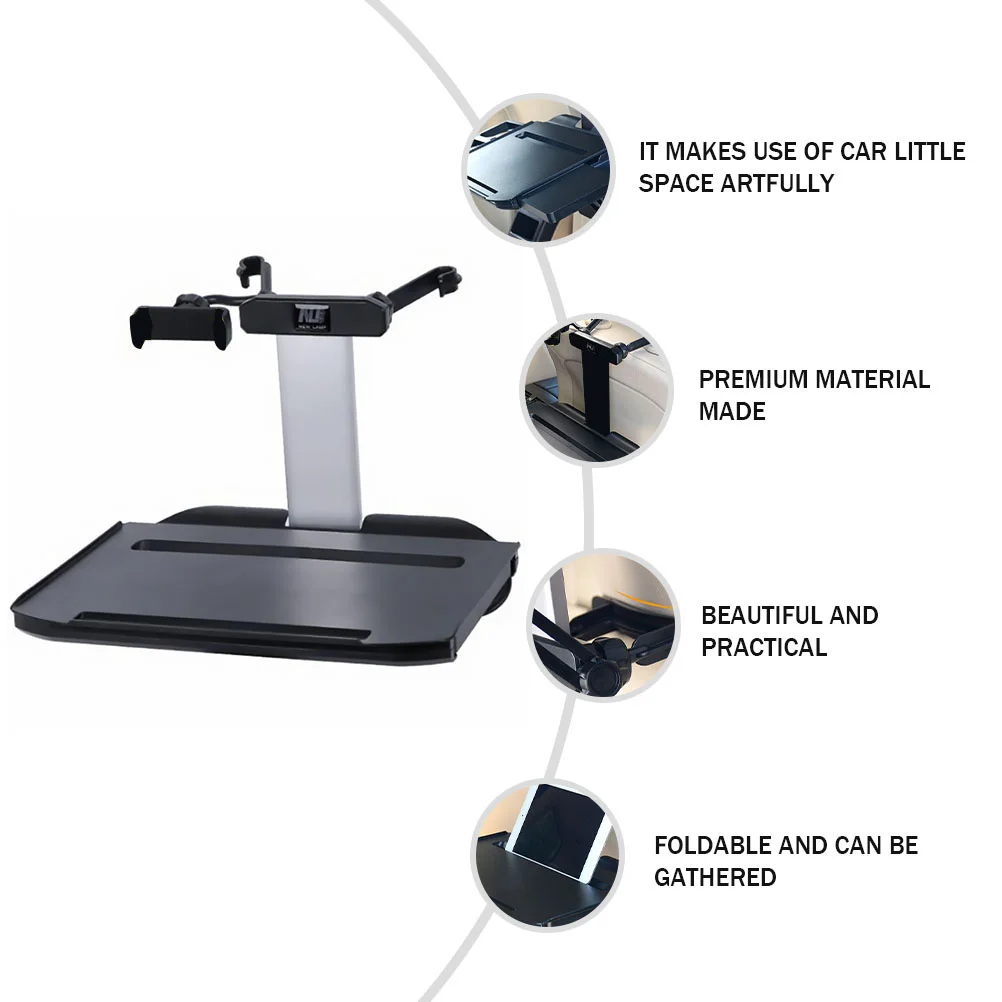 IT MAKES USE OF CAR LITTLE SPACE ARTFULLY

PREMIUM MATERIAL MADE

BEAUTIFUL AND PRACTICAL

FOLDABLE AND CAN BE GATHERED