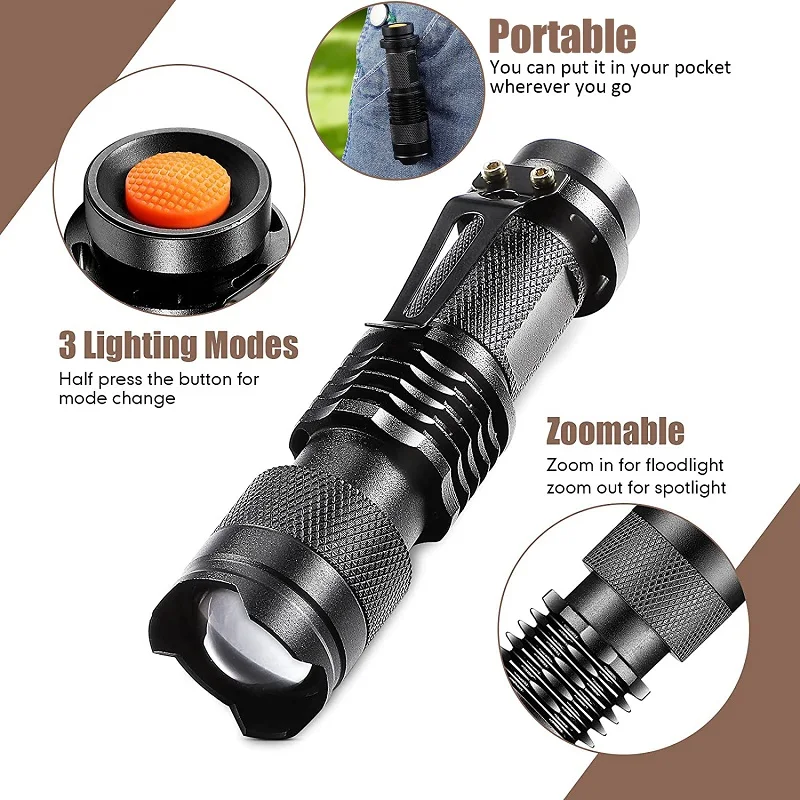 Portable
You can put it in your pocket wherever you go

3 Lighting Modes
Half press the button for mode change

Zoomable
Zoom in for floodlight
zoom out for spotlight