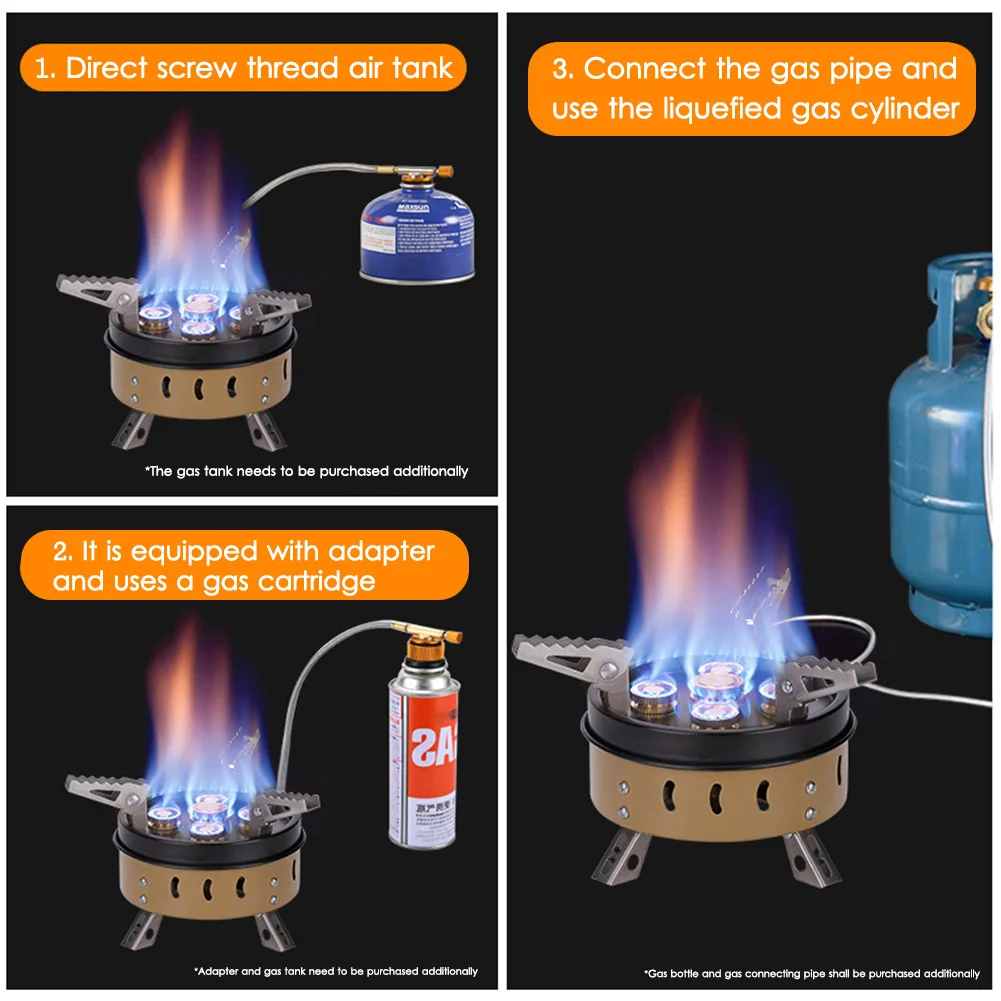 1. Direct screw thread air tank

MAXSUN

*The gas tank needs to be purchased additionally

2. It is equipped with adapter and uses a gas cartridge

GAS

*Adapter and gas tank need to be purchased additionally

3. Connect the gas pipe and use the liquefied gas cylinder

*Gas bottle and gas connecting pipe shall be purchased additionally