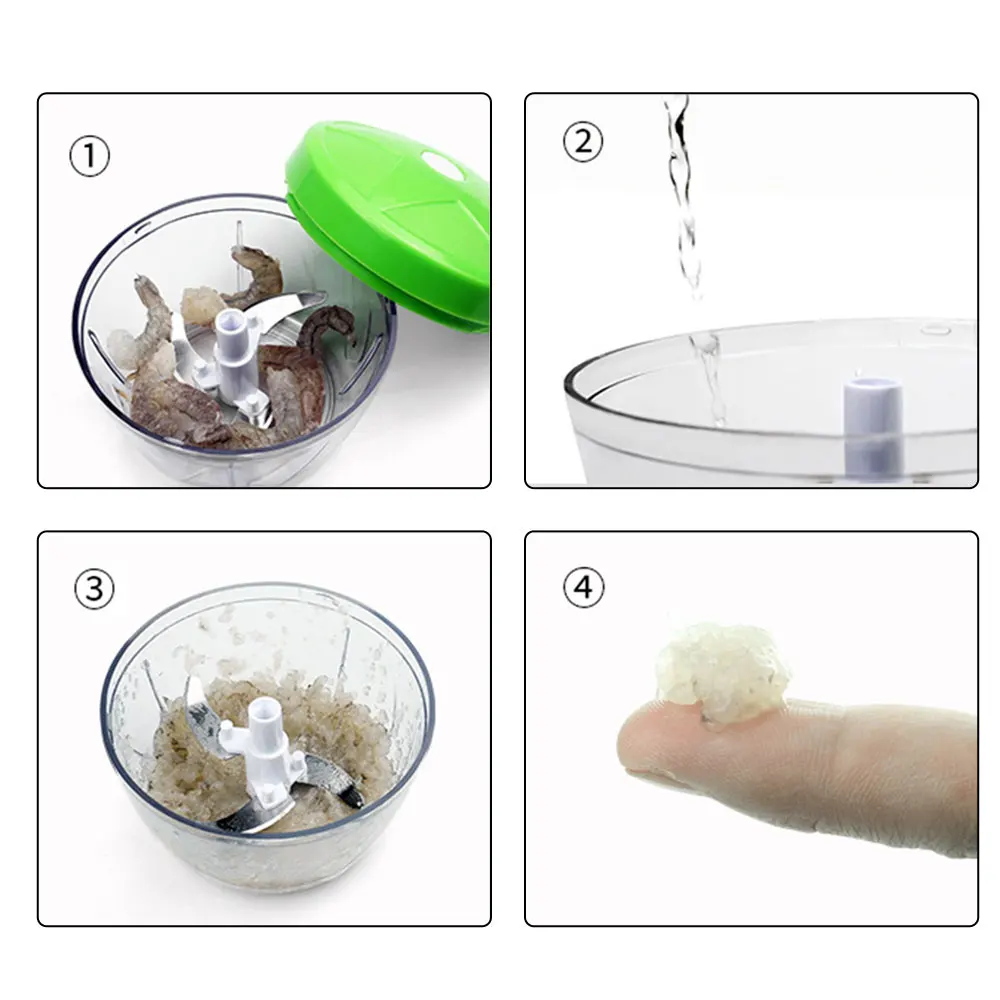 ①

②

③

④