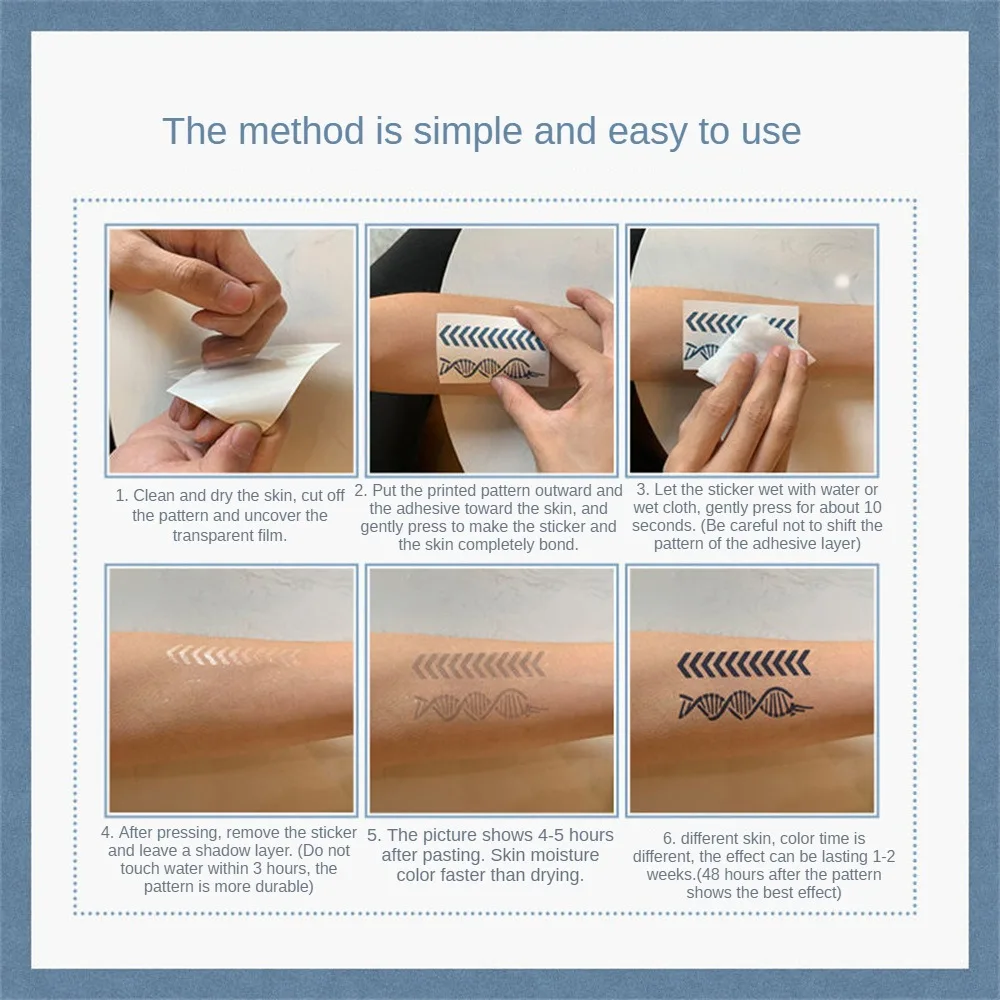 The method is simple and easy to use

1. Clean and dry the skin, cut off the pattern and uncover the transparent film.

2. Put the printed pattern outward and the adhesive toward the skin, and gently press to make the sticker and the skin completely bond.

3. Let the sticker wet with water or wet cloth, gently press for about 10 seconds. (Be careful not to shift the pattern of the adhesive layer)

4. After pressing, remove the sticker and leave a shadow layer. (Do not touch water within 3 hours, the pattern is more durable)

5. The picture shows 4-5 hours after pasting. Skin moisture color faster than drying.

6. different skin, color time is different, the effect can be lasting 1-2 weeks.(48 hours after the pattern shows the best effect)