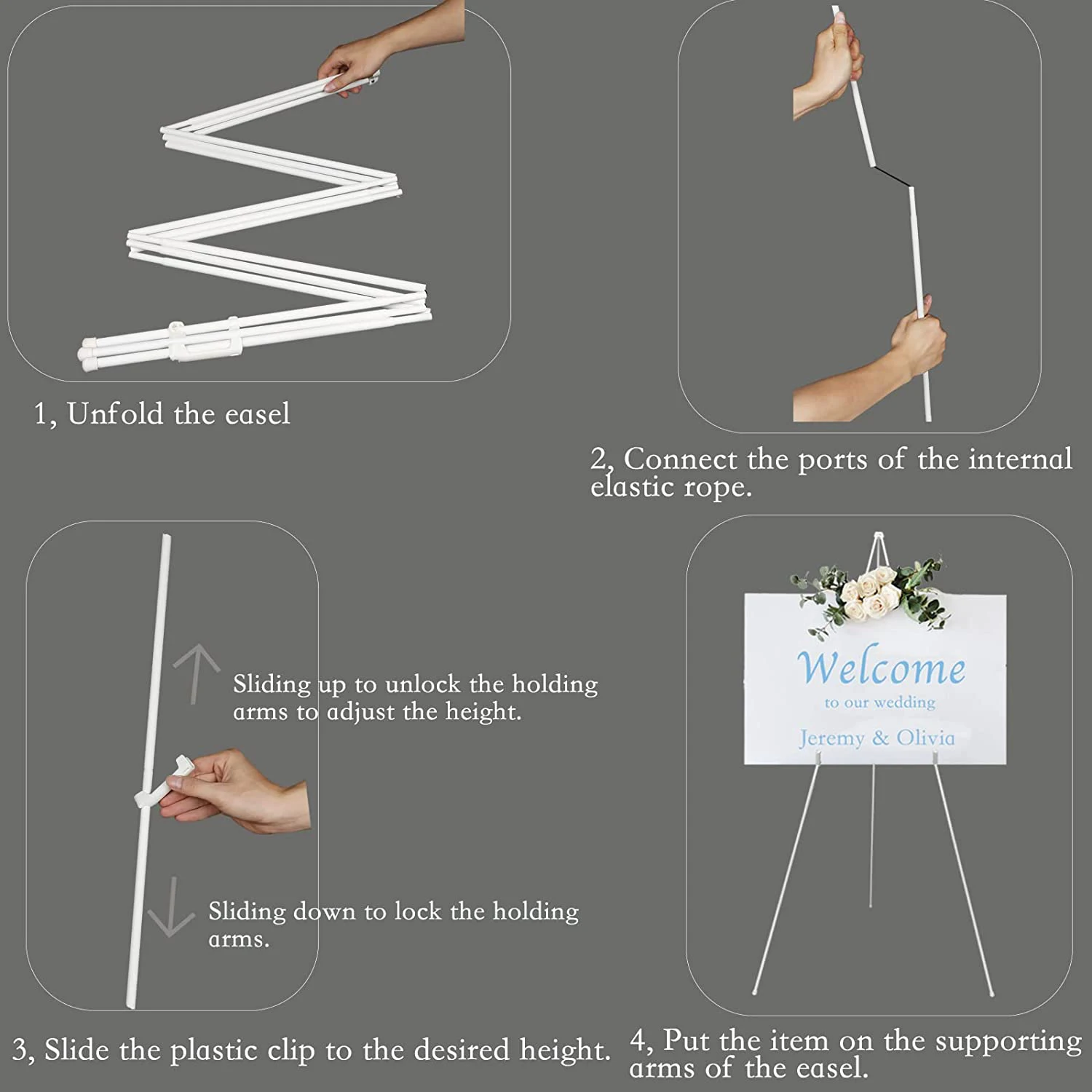 1, Unfold the easel

2, Connect the ports of the internal elastic rope.

Sliding up to unlock the holding arms to adjust the height.

Sliding down to lock the holding arms.

3, Slide the plastic clip to the desired height.

Welcome
to our wedding
Jeremy & Olivia

4, Put the item on the supporting arms of the easel.