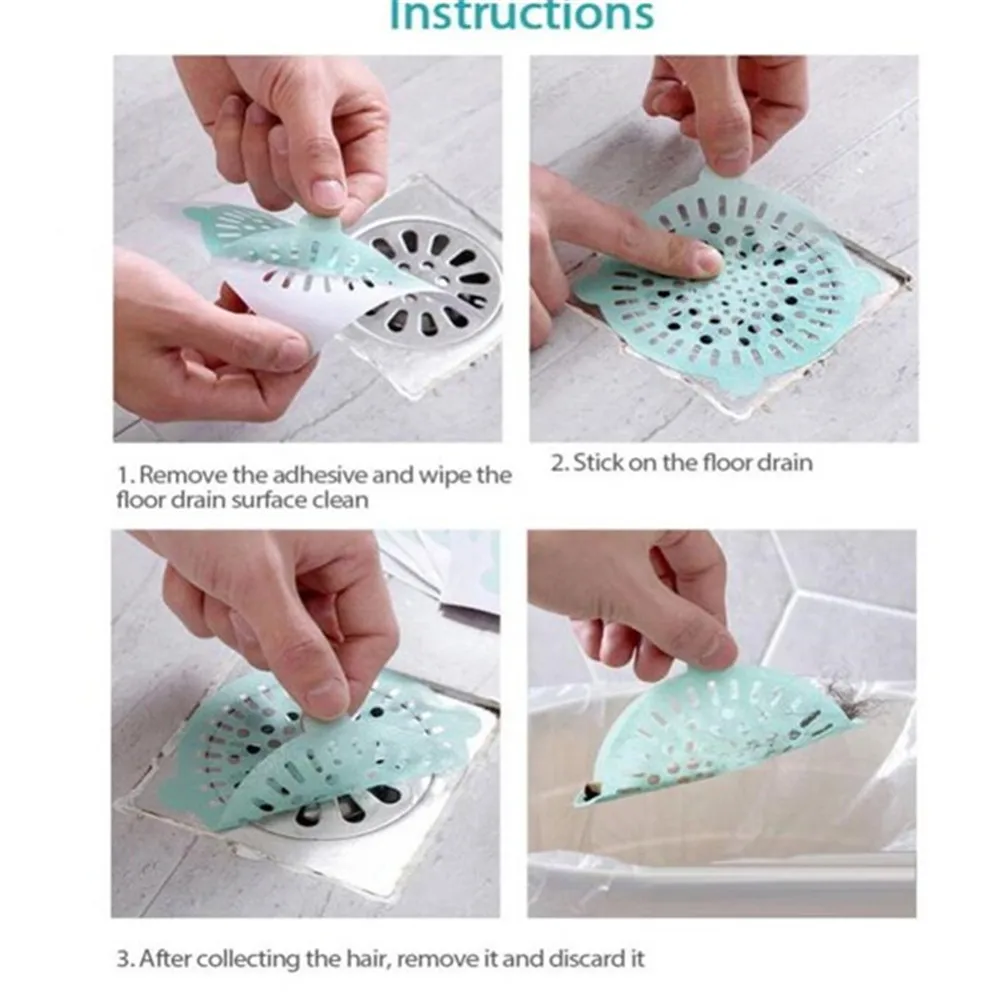 Instructions

1. Remove the adhesive and wipe the floor drain surface clean

2. Stick on the floor drain

3. After collecting the hair, remove it and discard it