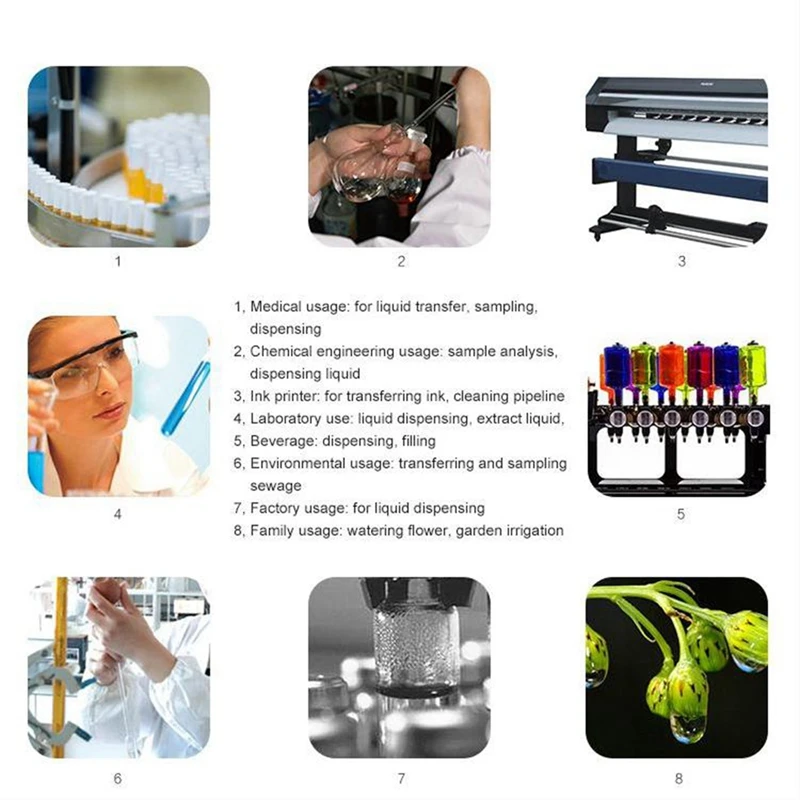 1

2

3

4

1, Medical usage: for liquid transfer, sampling, dispensing
2, Chemical engineering usage: sample analysis, dispensing liquid
3, Ink printer: for transferring ink, cleaning pipeline
4, Laboratory use: liquid dispensing, extract liquid,
5, Beverage: dispensing, filling
6, Environmental usage: transferring and sampling sewage
7, Factory usage: for liquid dispensing
8, Family usage: watering flower, garden irrigation

5

6

7

8