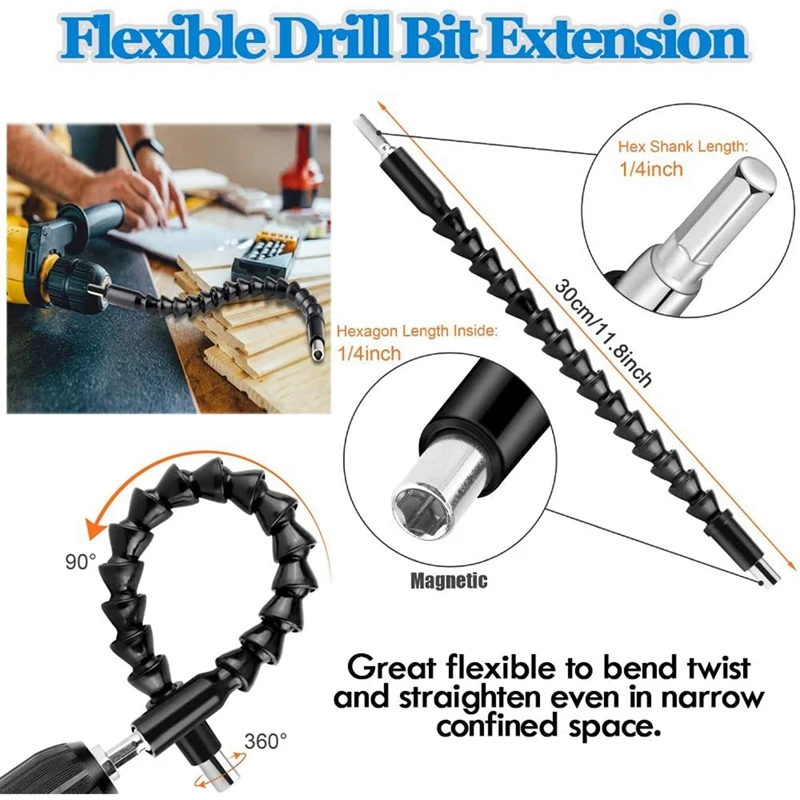 Flexible Drill Bit Extension

Hex Shank Length:
1/4inch

30cm/11.8inch

Hexagon Length Inside:
1/4inch

Magnetic

90°

360°

Great flexible to bend twist and straighten even in narrow confined space.