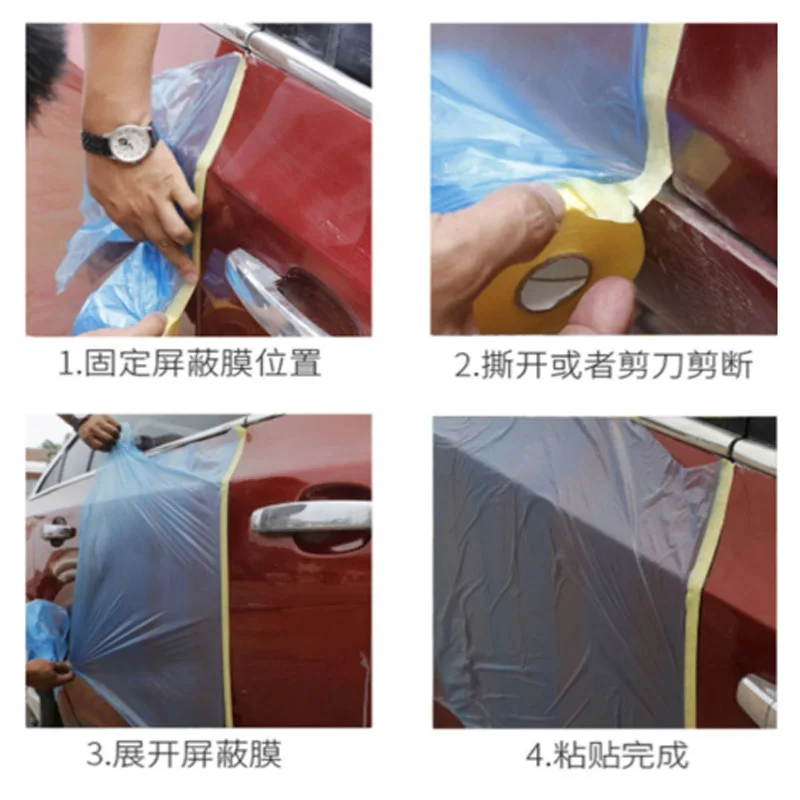 1.固定屏蔽膜位置

2.撕开或者剪刀剪断

3.展开屏蔽膜

4.粘贴完成