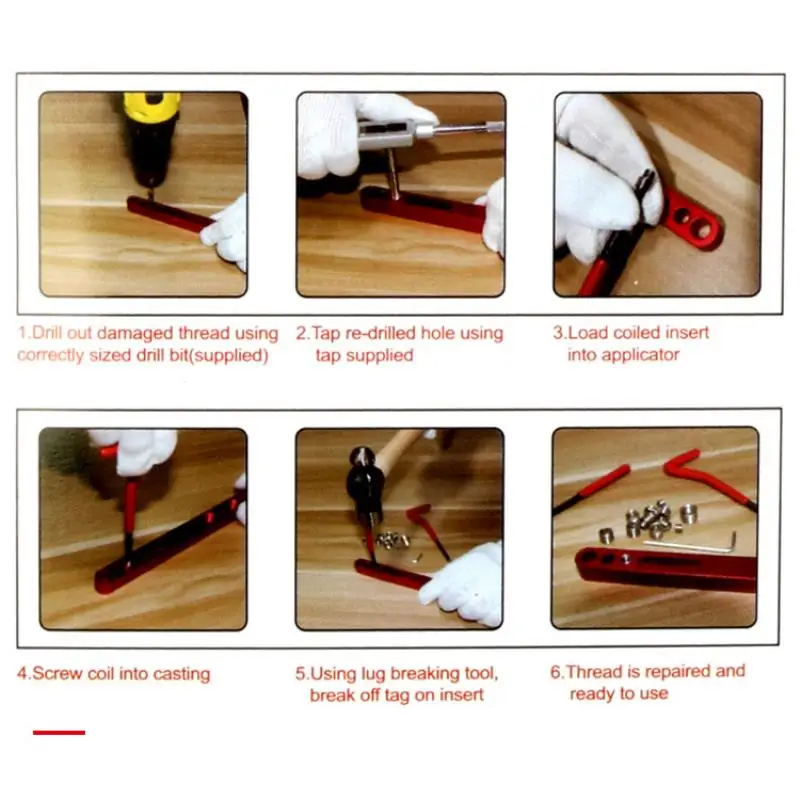 1.Drill out damaged thread using correctly sized drill bit(supplied)

2.Tap re-drilled hole using tap supplied

3.Load coiled insert into applicator

4.Screw coil into casting

5.Using lug breaking tool, break off tag on insert

6.Thread is repaired and ready to use