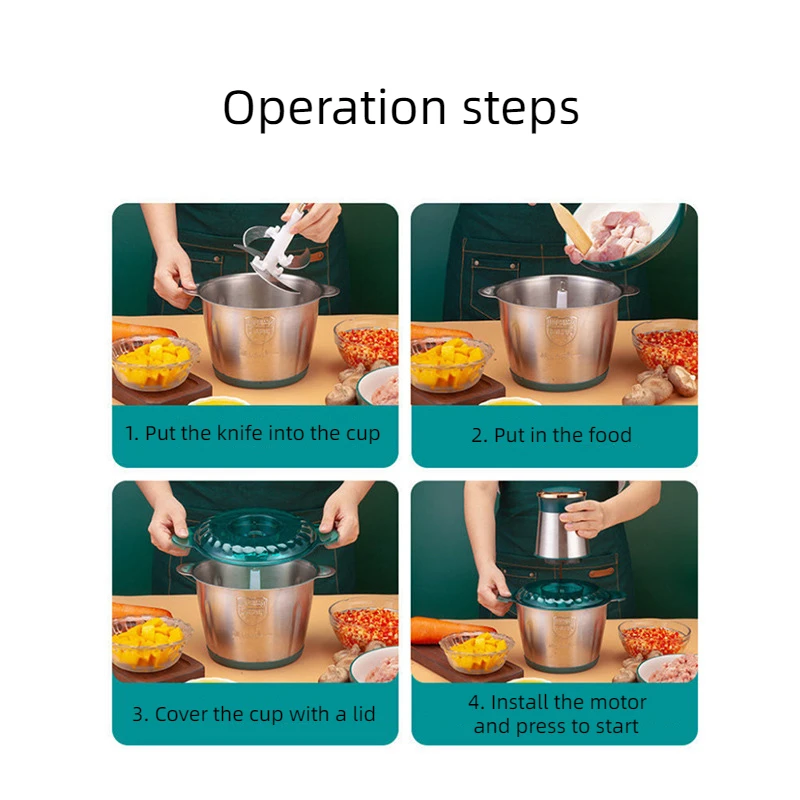 Operation steps

1. Put the knife into the cup

2. Put in the food

3. Cover the cup with a lid

4. Install the motor and press to start