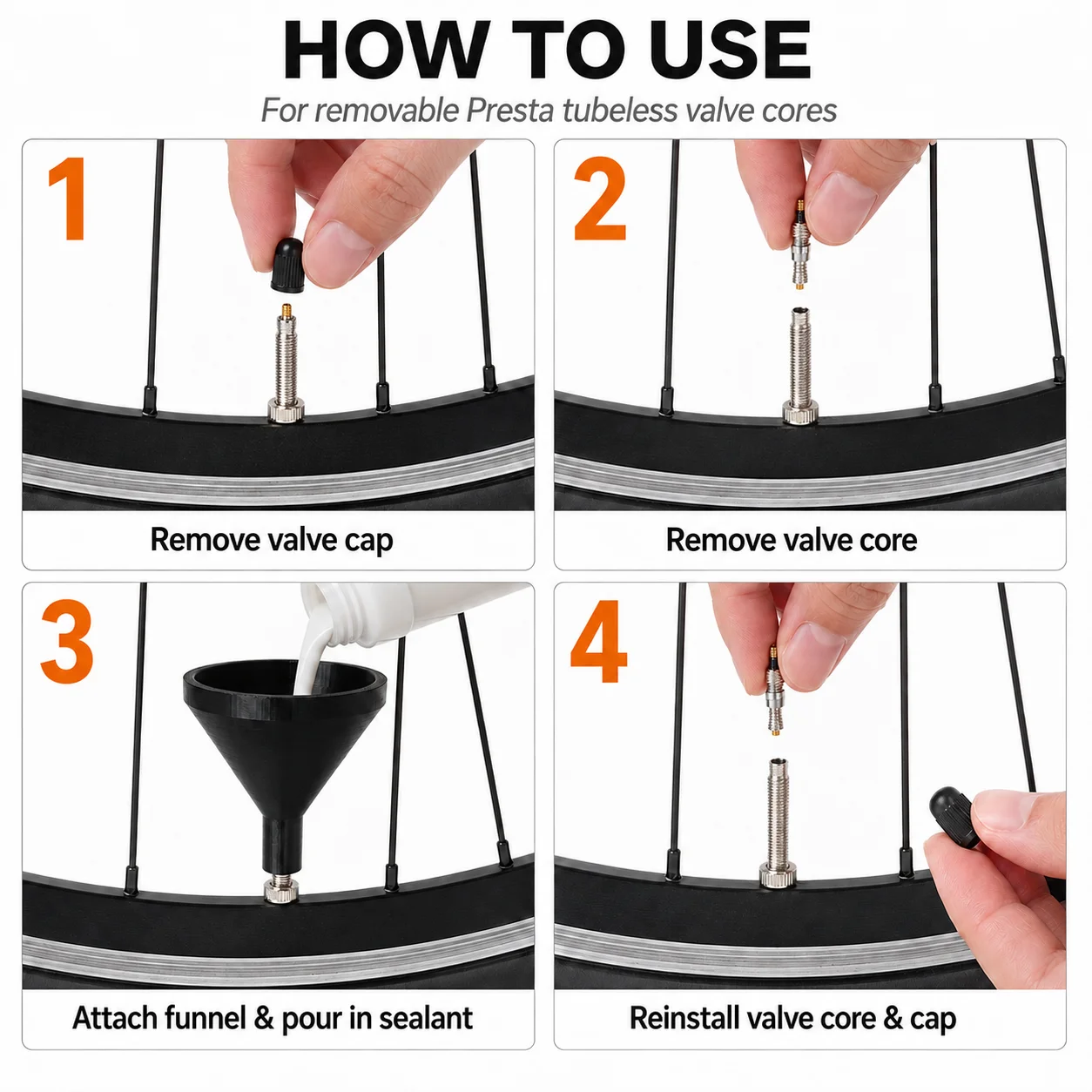 HOW TO USE

For removable Presta tubeless valve cores

1

Remove valve cap

2

Remove valve core

3

Attach funnel & pour in sealant

4

Reinstall valve core & cap