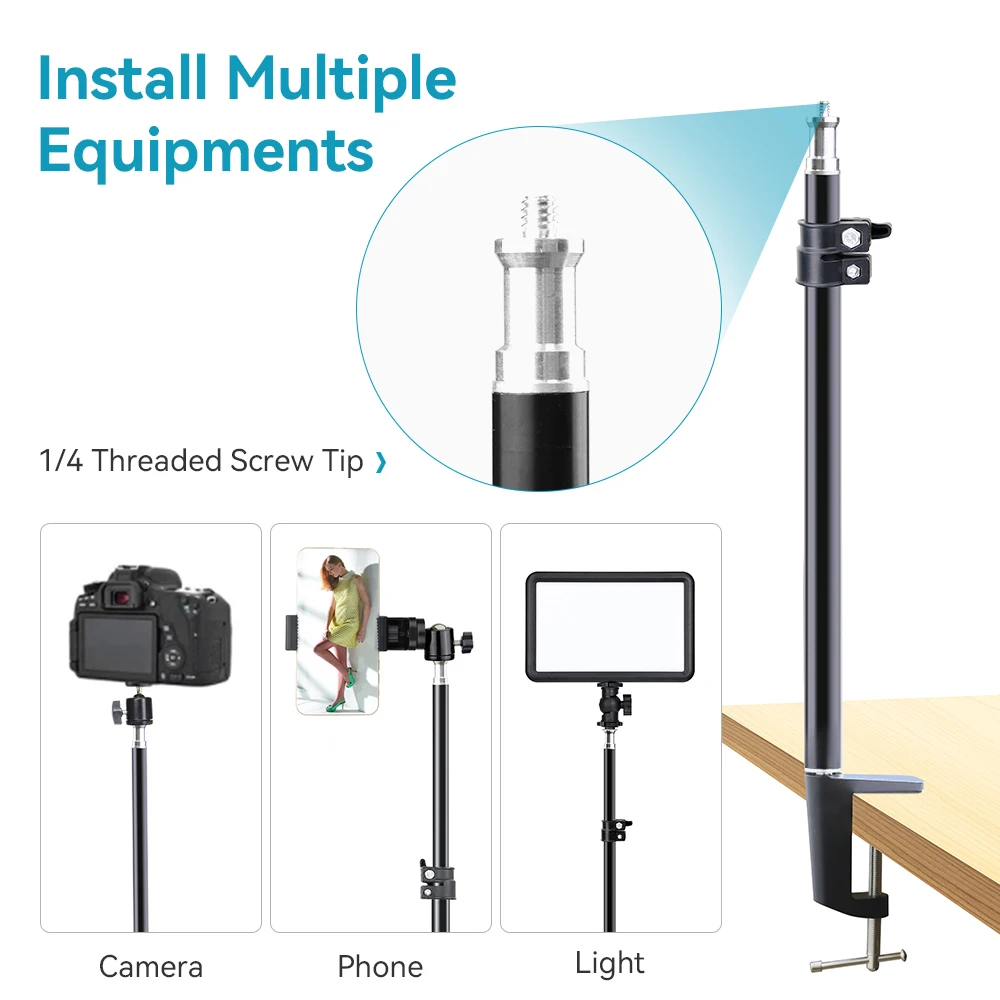 Install Multiple Equipments

1/4 Threaded Screw Tip ›

Camera

Phone

Light