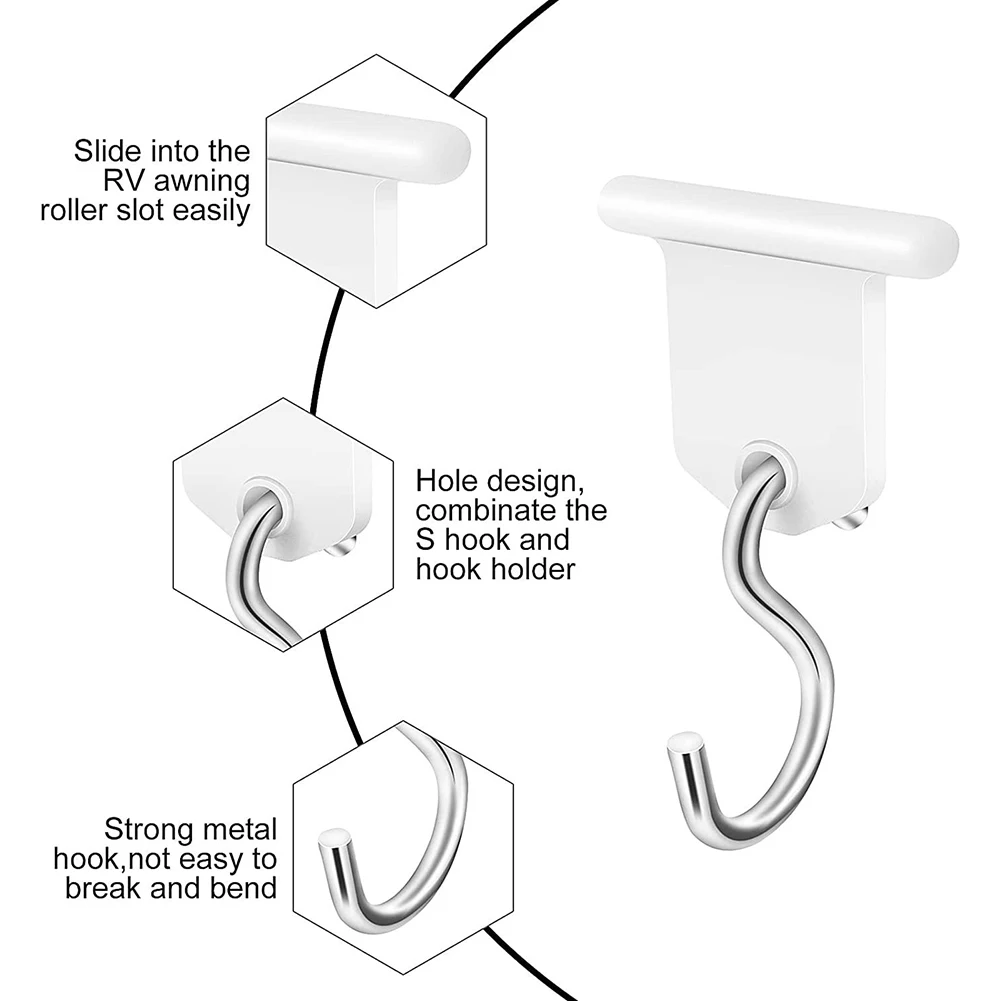 Slide into the RV awning roller slot easily

Hole design, combinate the S hook and hook holder

Strong metal hook,not easy to break and bend