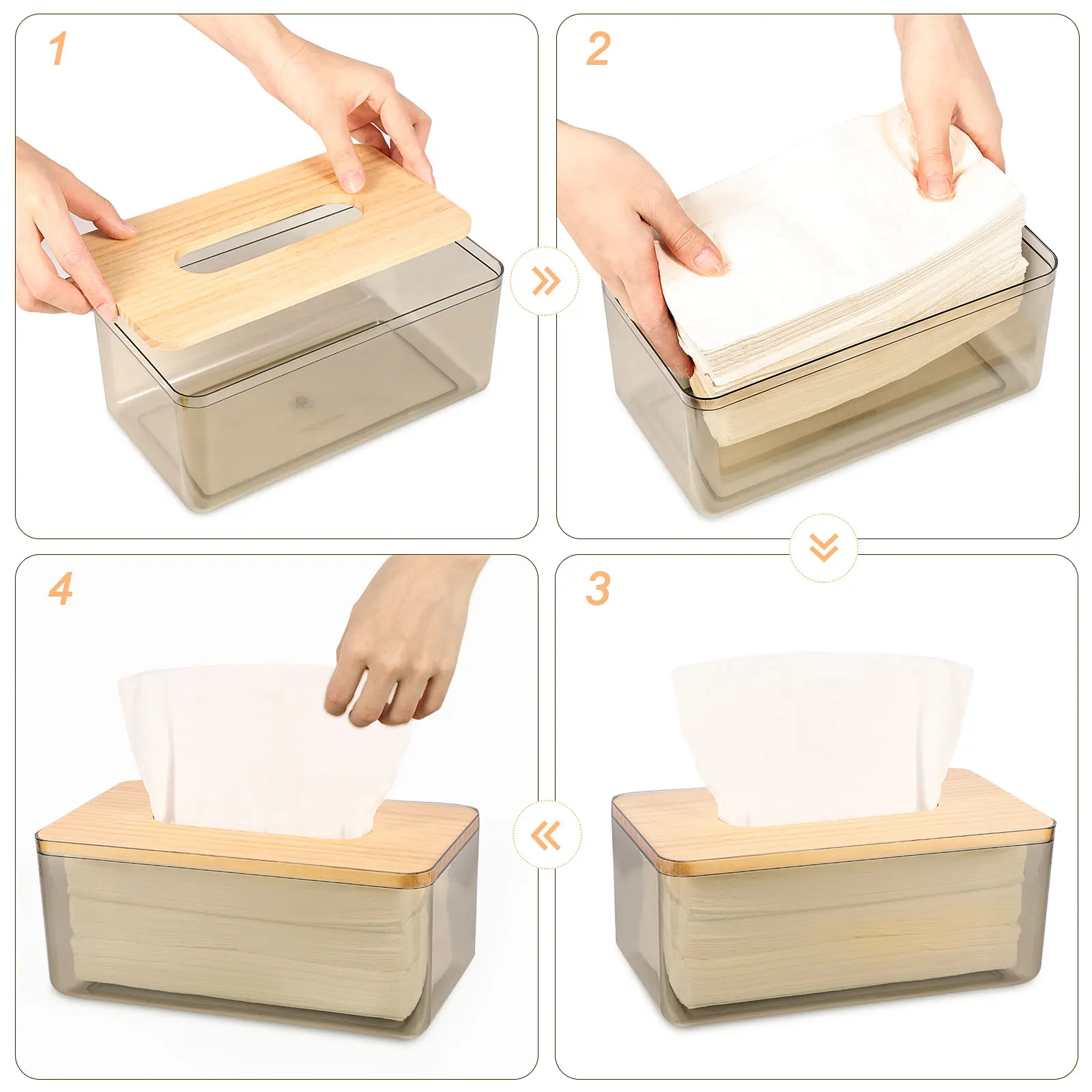 1

2

4

3