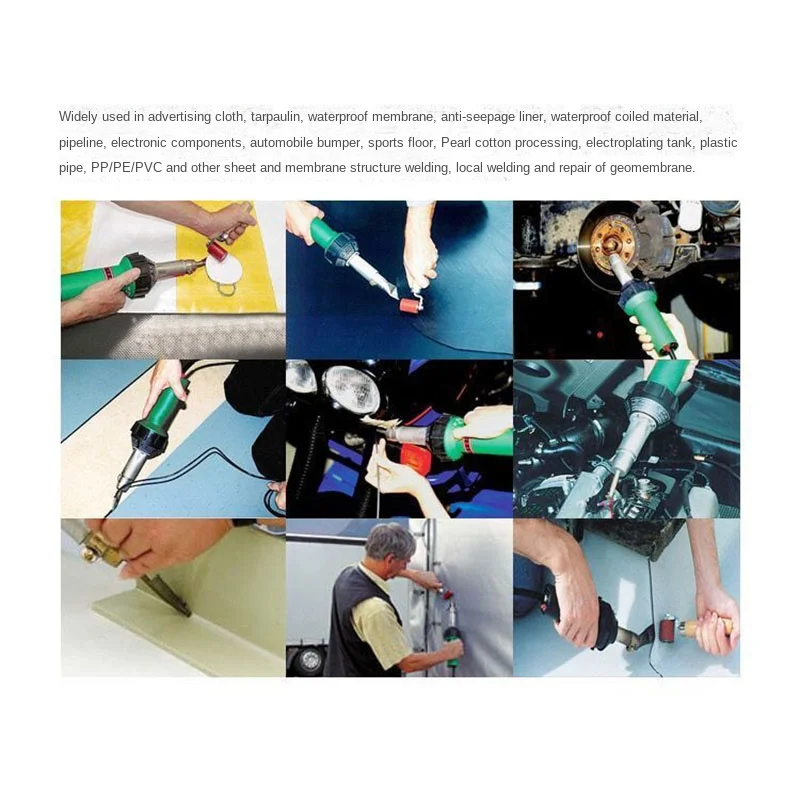 Widely used in advertising cloth, tarpaulin, waterproof membrane, anti-seepage liner, waterproof coiled material, pipeline, electronic components, automobile bumper, sports floor, Pearl cotton processing, electroplating tank, plastic pipe, PP/PE/PVC and other sheet and membrane structure welding, local welding and repair of geomembrane.