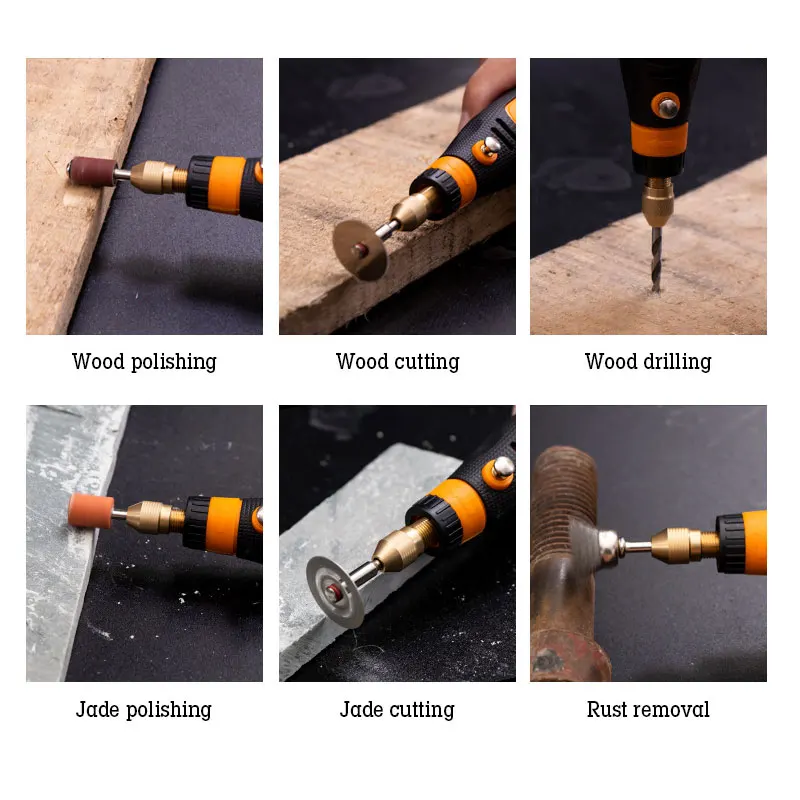 Wood polishing

Wood cutting

Wood drilling

Jade polishing

Jade cutting

Rust removal