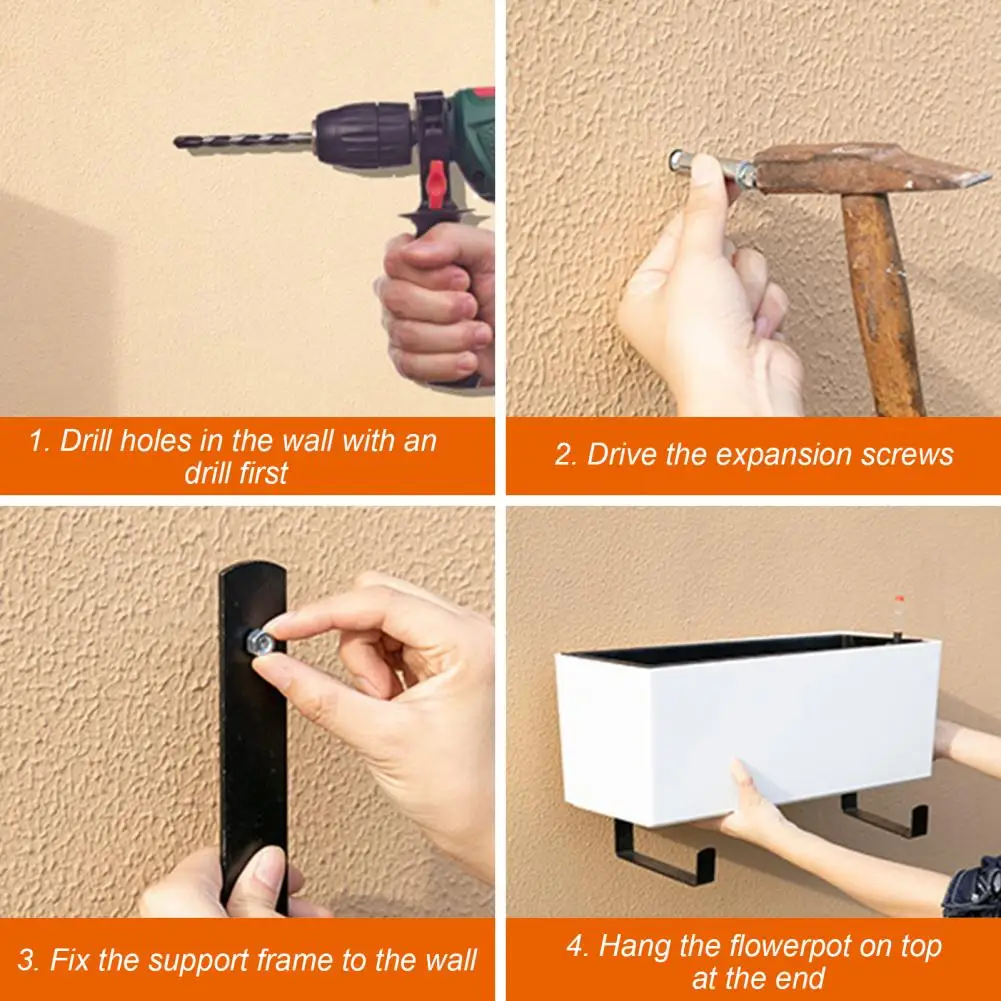 1. Drill holes in the wall with an drill first

2. Drive the expansion screws

3. Fix the support frame to the wall

4. Hang the flowerpot on top at the end