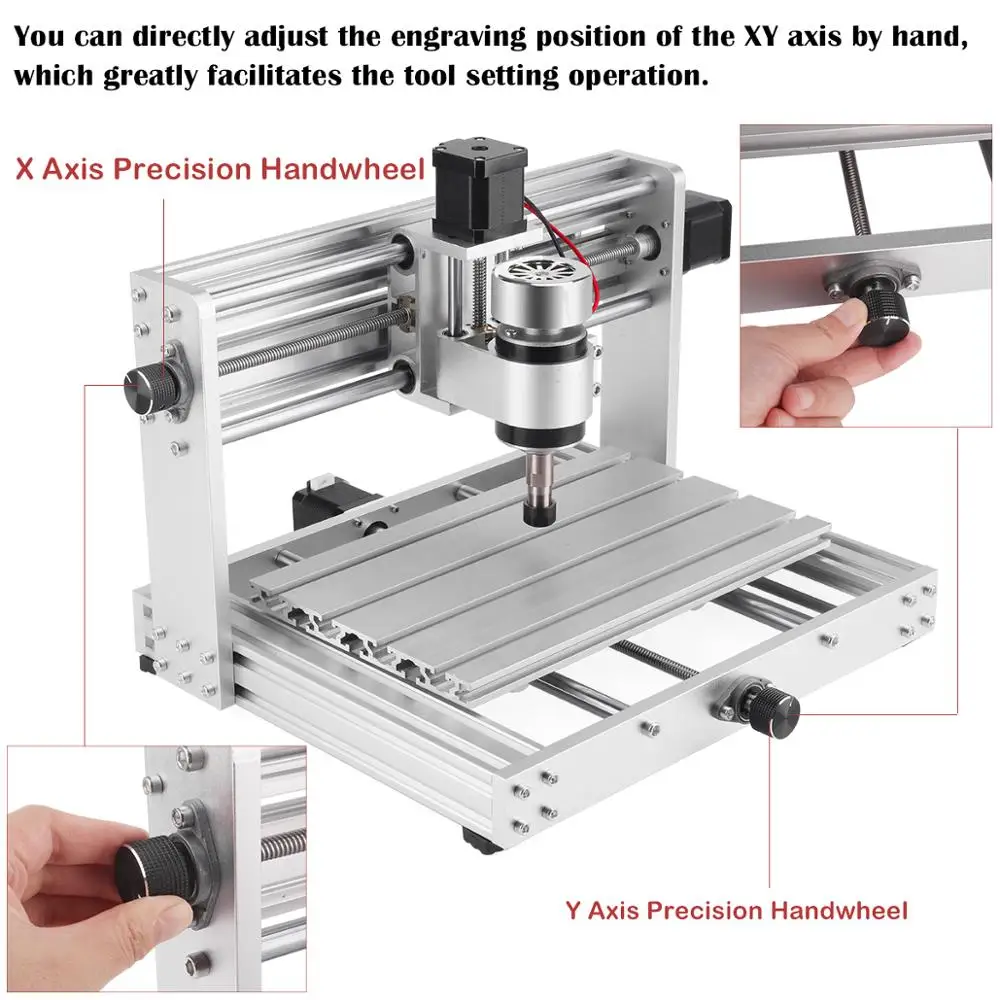 You can directly adjust the engraving position of the XY axis by hand, which greatly facilitates the tool setting operation.

X Axis Precision Handwheel

Y Axis Precision Handwheel