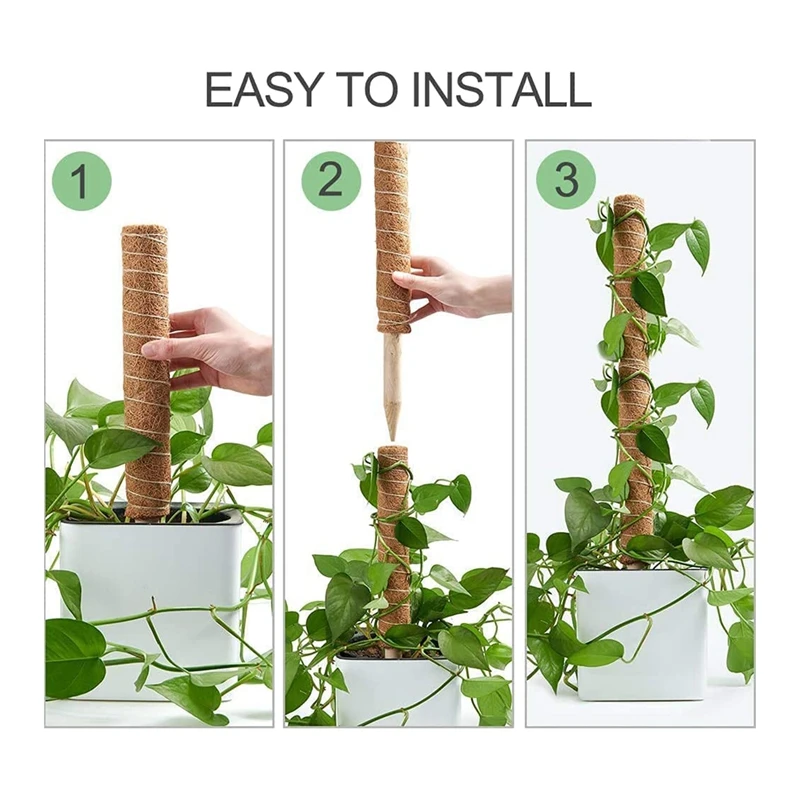 EASY TO INSTALL

1

2

3