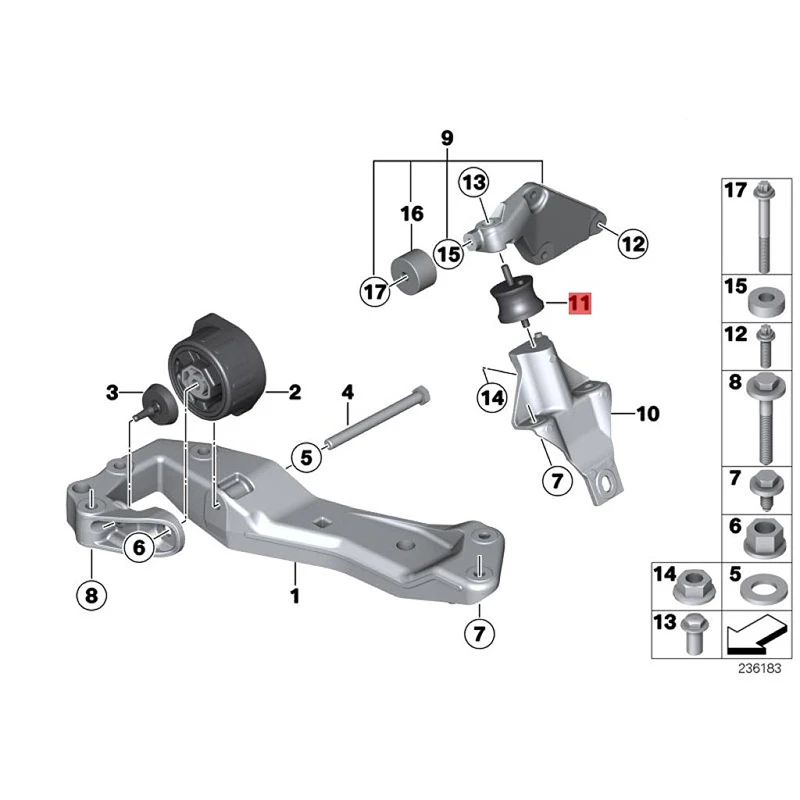 9
13
16
15
12
17
11
3
2
4
14
10
5
7
6
8
1
7

17
15
12
8
7
6
14
5
13
236183