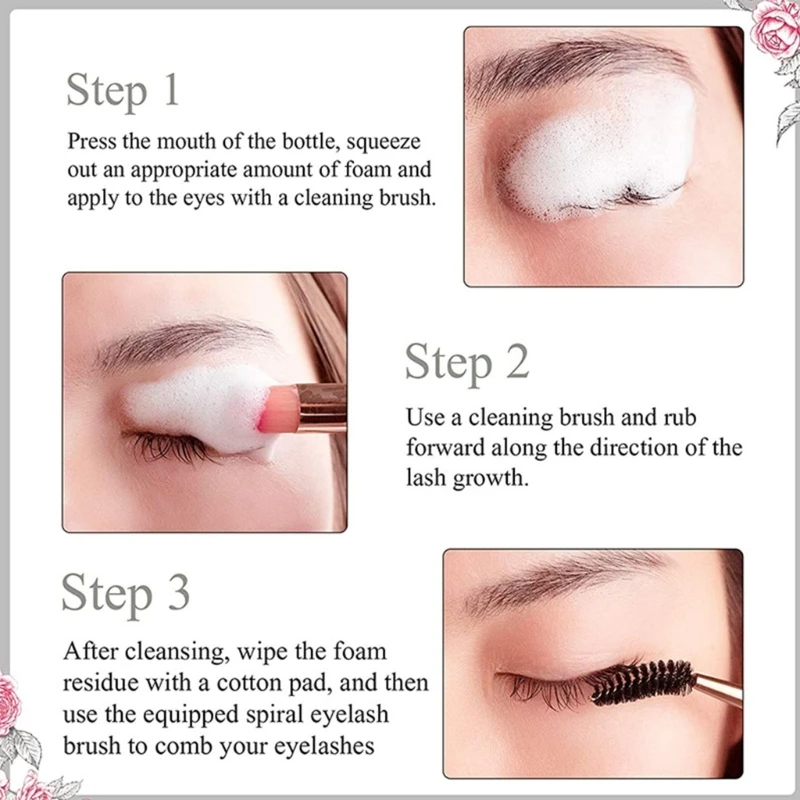 Step 1

Press the mouth of the bottle, squeeze out an appropriate amount of foam and apply to the eyes with a cleaning brush.

Step 2

Use a cleaning brush and rub forward along the direction of the lash growth.

Step 3

After cleansing, wipe the foam residue with a cotton pad, and then use the equipped spiral eyelash brush to comb your eyelashes