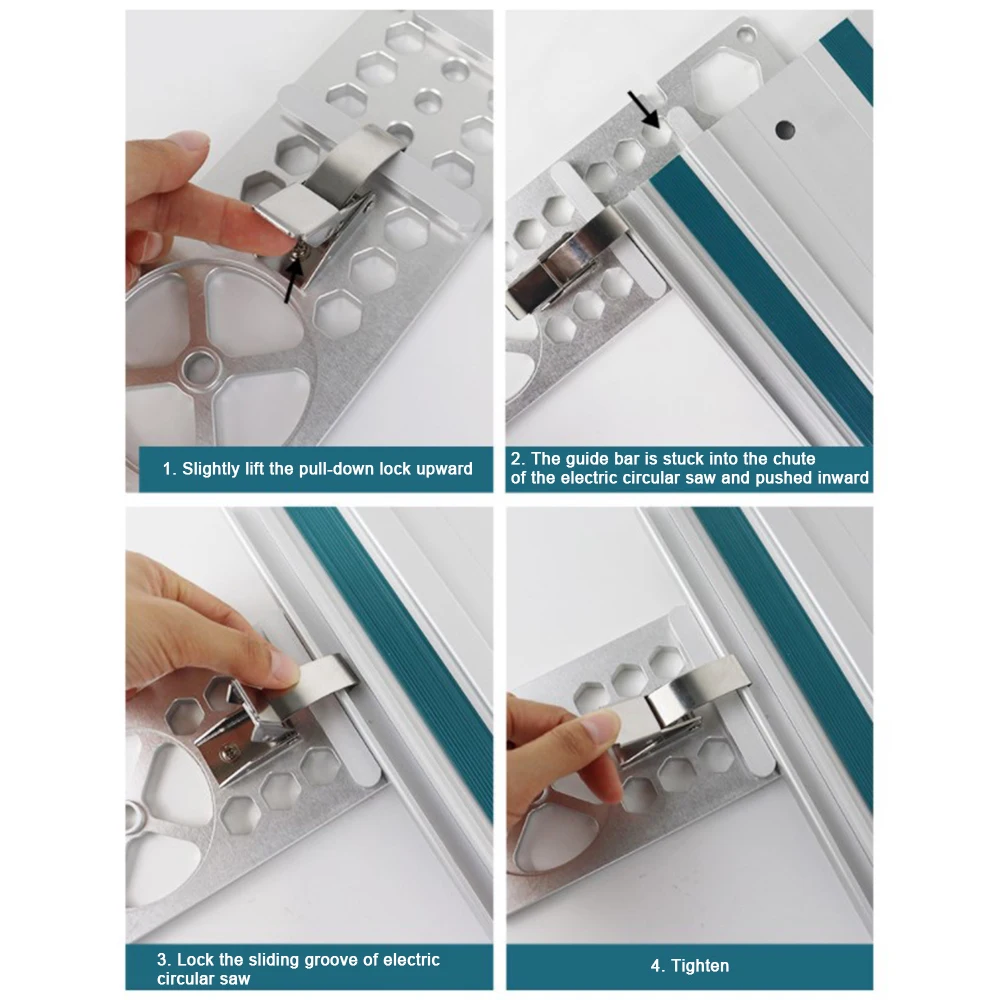 1. Slightly lift the pull-down lock upward

2. The guide bar is stuck into the chute of the electric circular saw and pushed inward

3. Lock the sliding groove of electric circular saw

4. Tighten