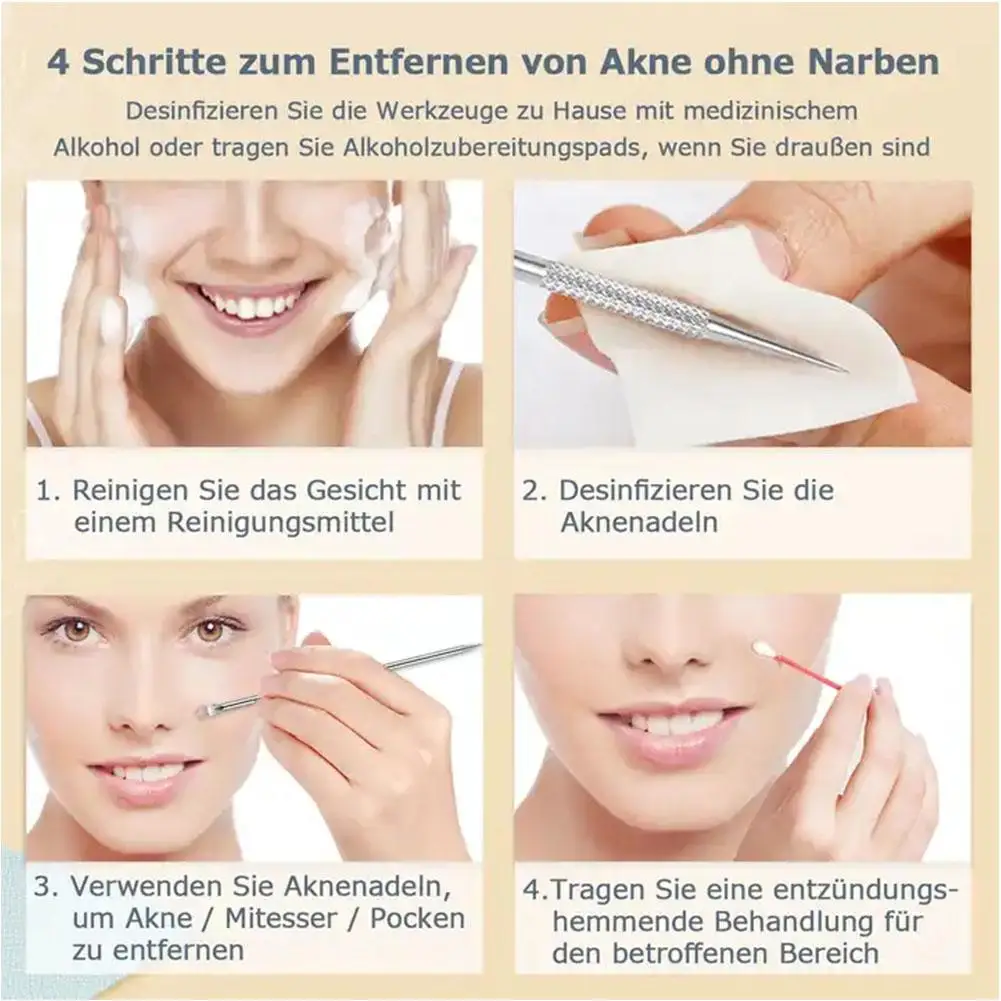 4 Schritte zum Entfernen von Akne ohne Narben

Desinfizieren Sie die Werkzeuge zu Hause mit medizinischem Alkohol oder tragen Sie Alkoholzubereitungspads, wenn Sie draußen sind

1. Reinigen Sie das Gesicht mit einem Reinigungsmittel

2. Desinfizieren Sie die Aknenadeln

3. Verwenden Sie Aknenadeln, um Akne / Mitesser / Pocken zu entfernen

4.Tragen Sie eine entzündungshemmende Behandlung für den betroffenen Bereich