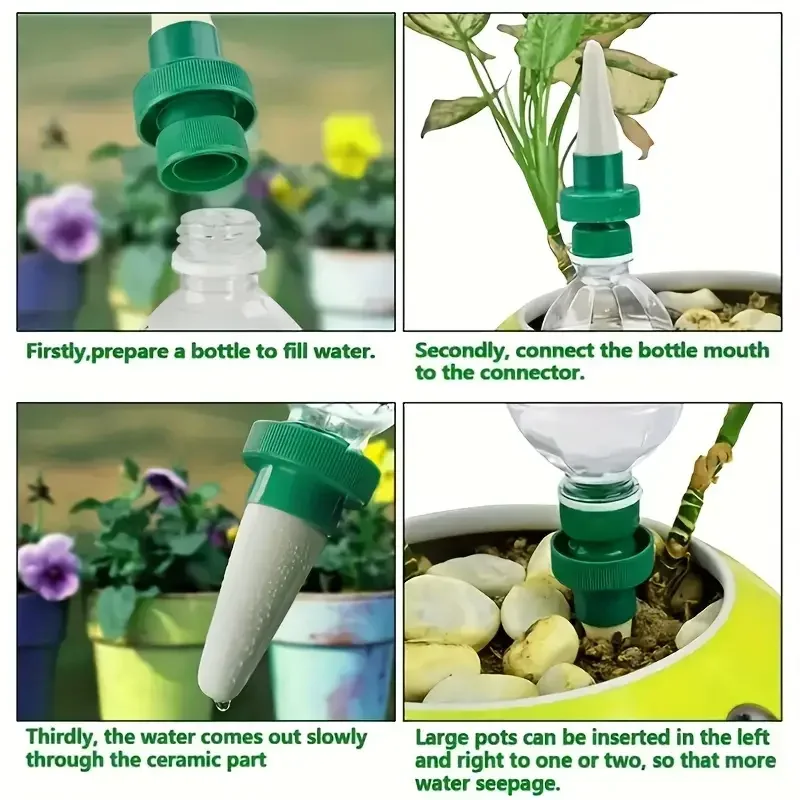 Firstly,prepare a bottle to fill water.

Secondly, connect the bottle mouth to the connector.

Thirdly, the water comes out slowly through the ceramic part

Large pots can be inserted in the left and right to one or two, so that more water seepage.