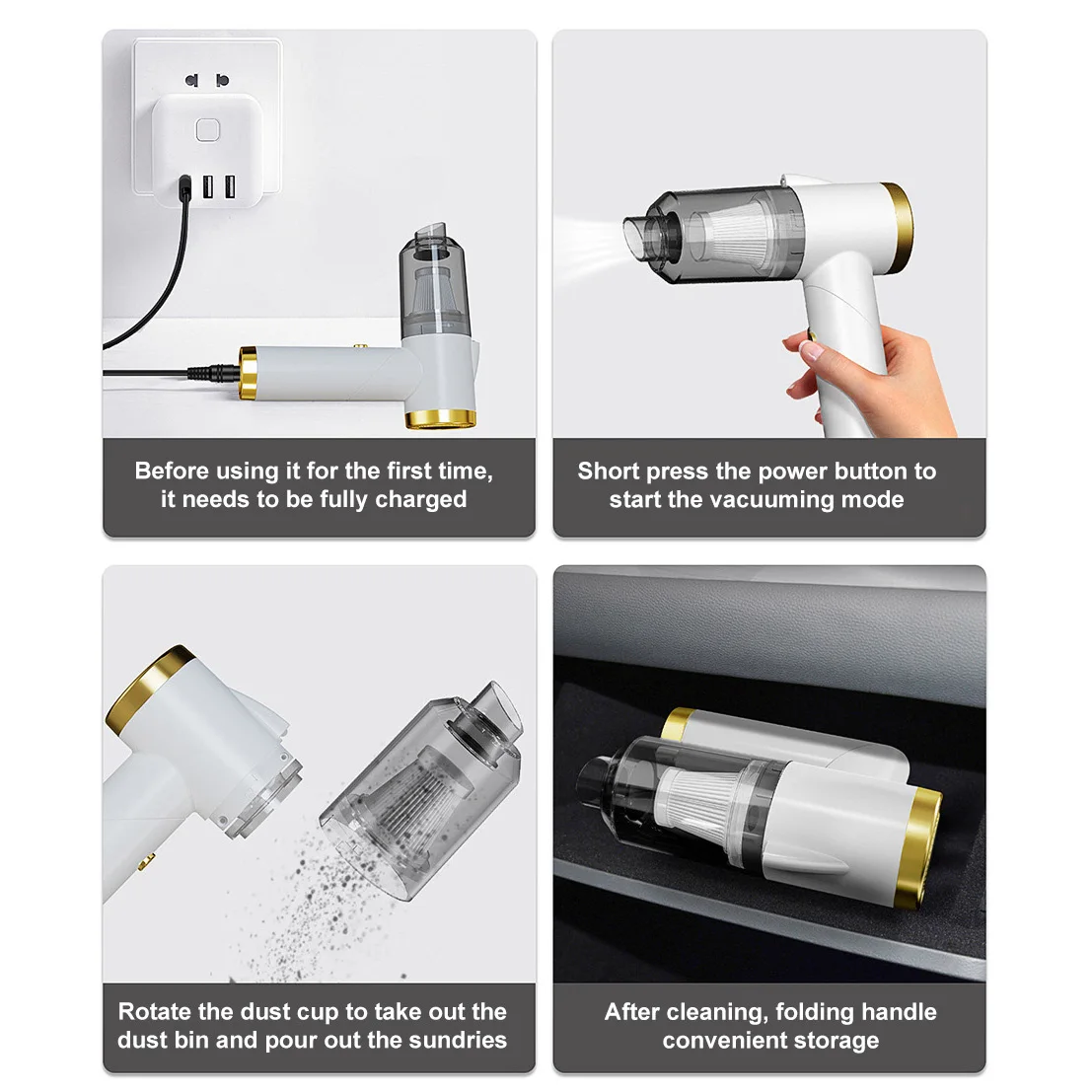 Before using it for the first time, it needs to be fully charged

Short press the power button to start the vacuuming mode

Rotate the dust cup to take out the dust bin and pour out the sundries

After cleaning, folding handle convenient storage