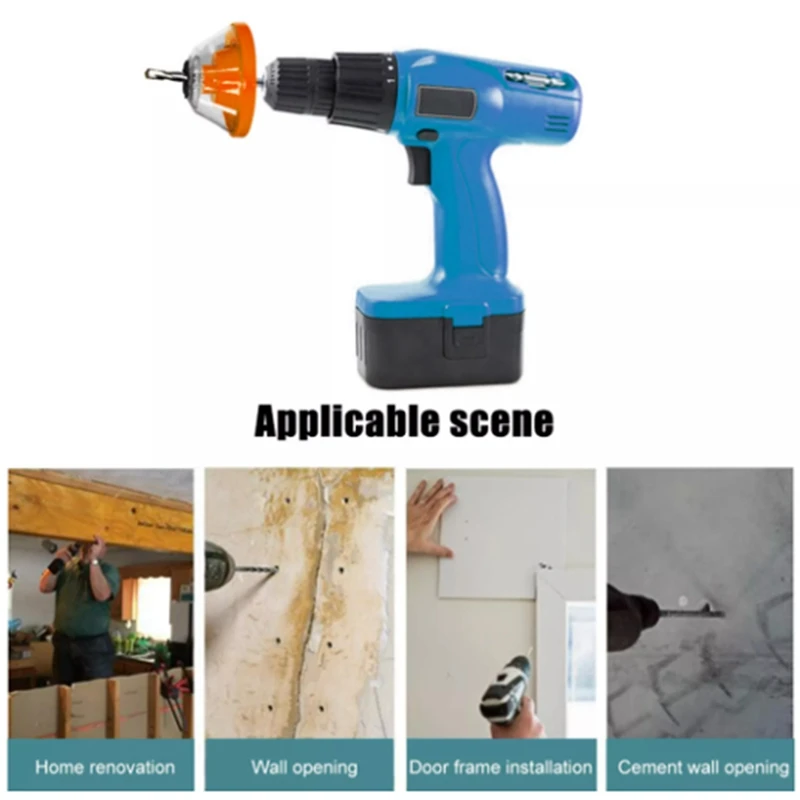 Applicable scene

Home renovation

Wall opening

Door frame installation

Cement wall opening