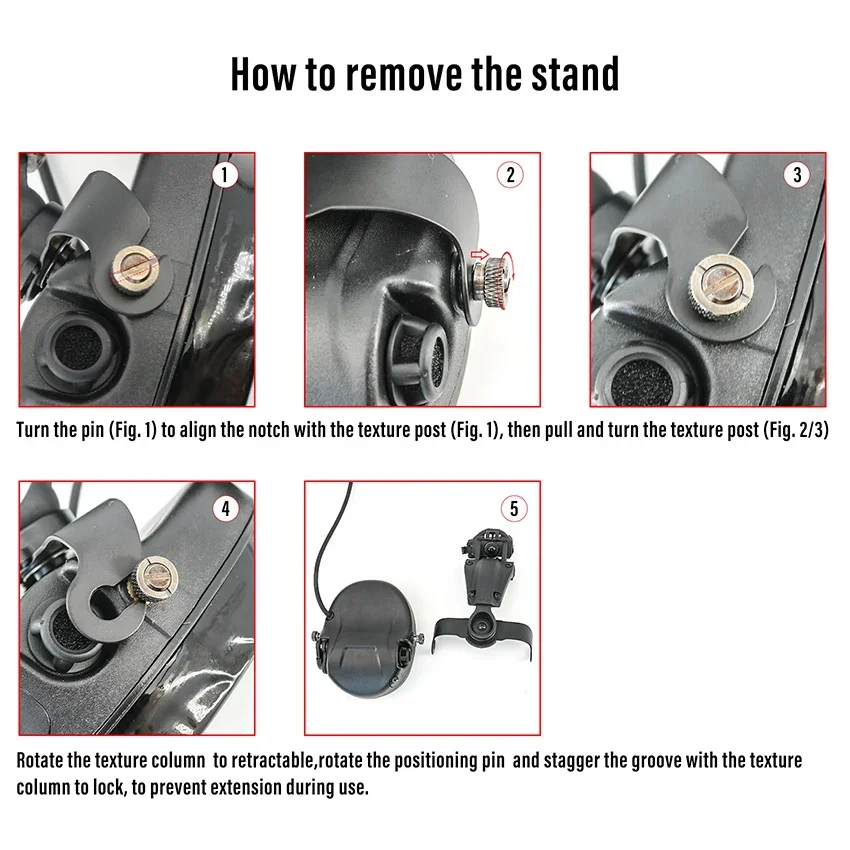 How to remove the stand

1

2

3

Turn the pin (Fig. 1) to align the notch with the texture post (Fig. 1), then pull and turn the texture post (Fig. 2/3)

4

5

Rotate the texture column to retractable,rotate the positioning pin and stagger the groove with the texture column to lock, to prevent extension during use.