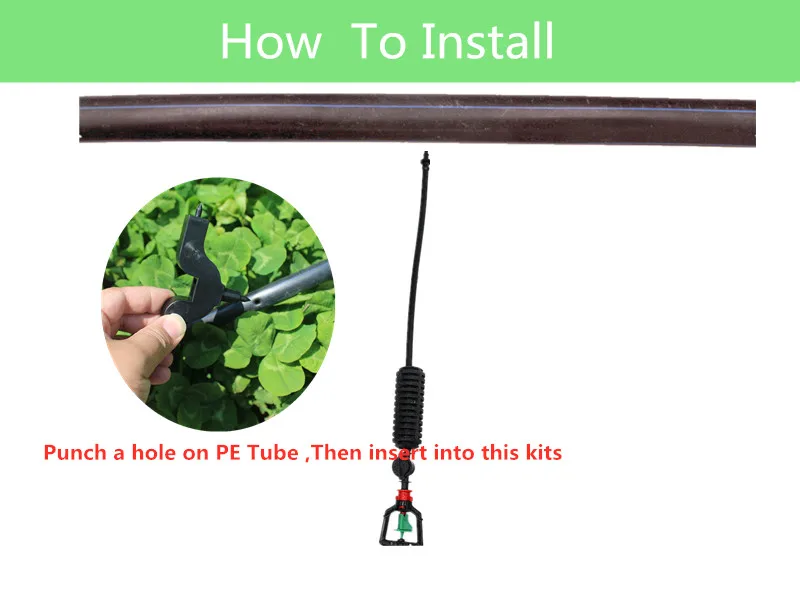 How To Install

Punch a hole on PE Tube ,Then insert into this kits