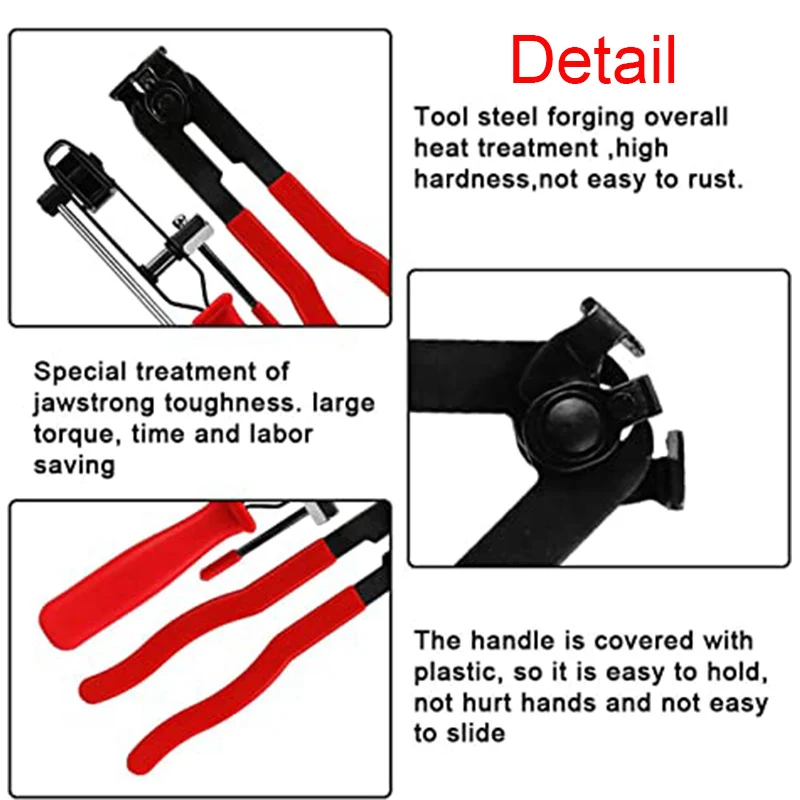 Detail

Tool steel forging overall heat treatment ,high hardness,not easy to rust.

Special treatment of jawstrong toughness. large torque, time and labor saving

The handle is covered with plastic, so it is easy to hold, not hurt hands and not easy to slide