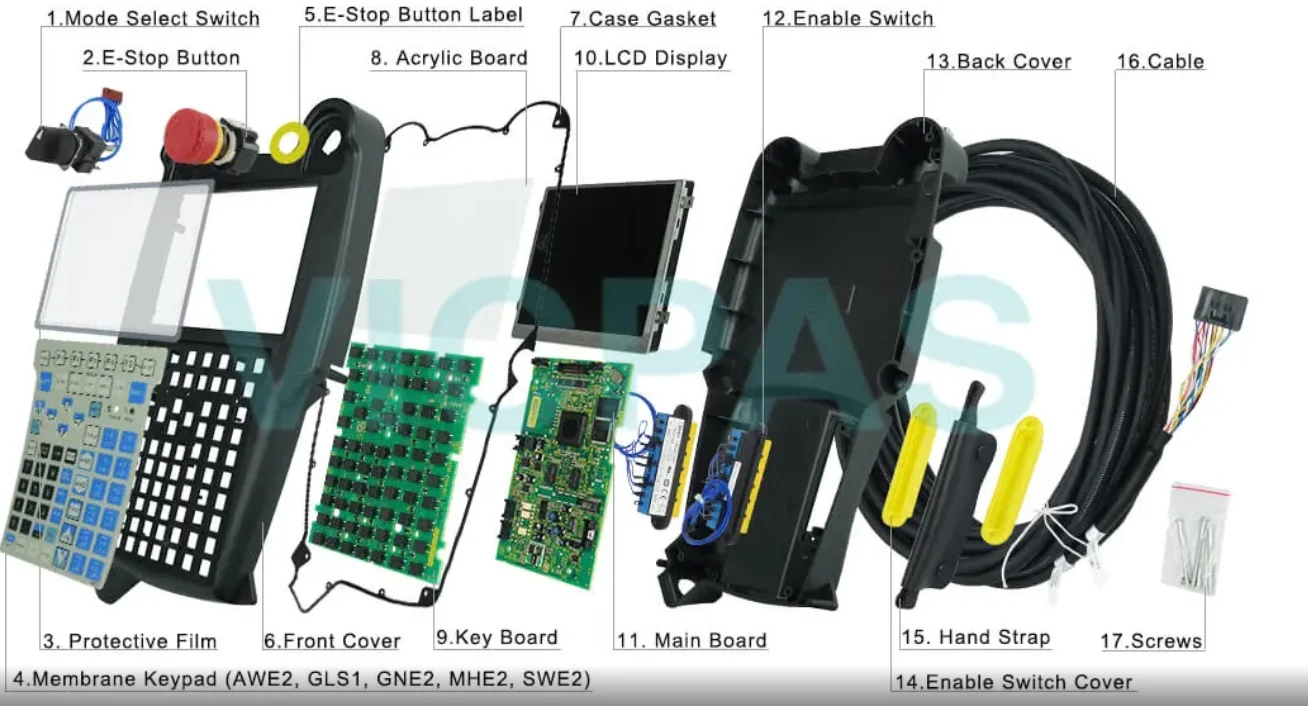 1.Mode Select Switch
2.E-Stop Button
5.E-Stop Button Label
8. Acrylic Board
7.Case Gasket
10.LCD Display
12.Enable Switch
13.Back Cover
16.Cable

VICPAS

3. Protective Film
6.Front Cover
9.Key Board
11. Main Board
15. Hand Strap
17.Screws
4.Membrane Keypad (AWE2, GLS1, GNE2, MHE2, SWE2)
14.Enable Switch Cover