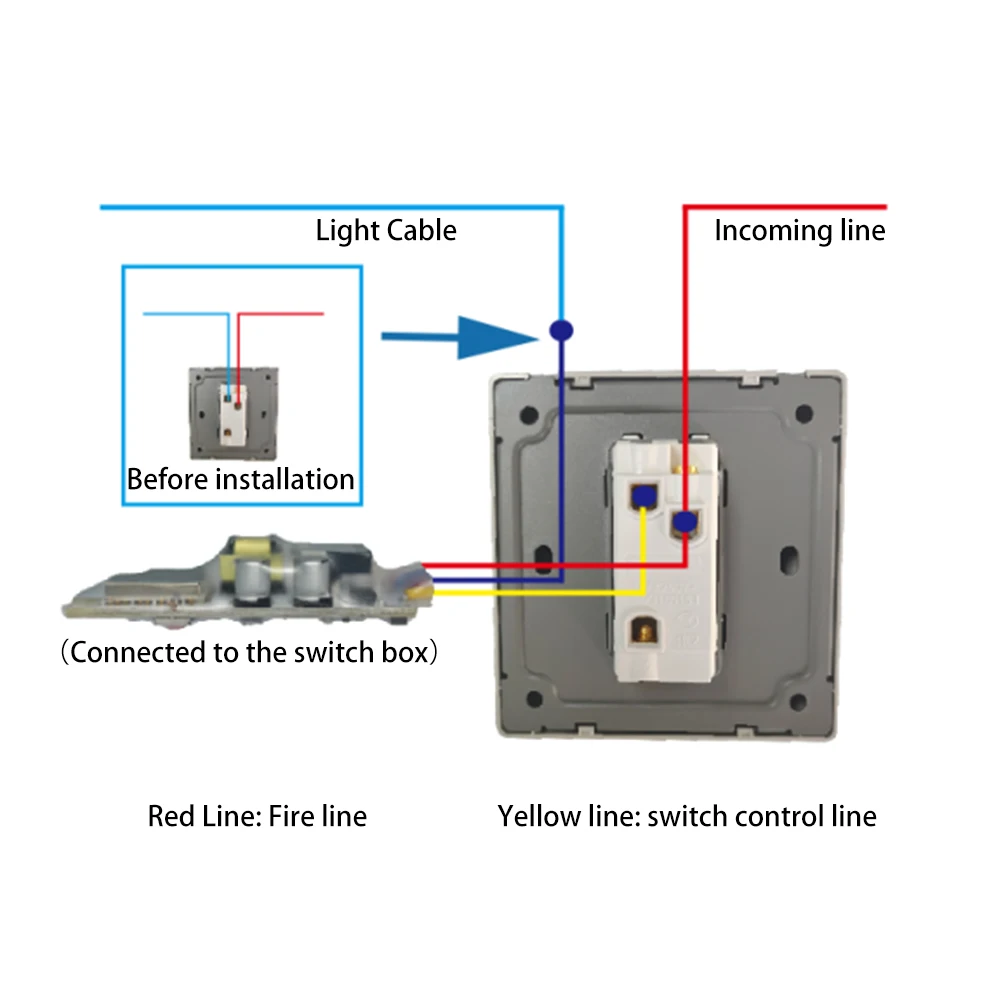 Light Cable

Incoming line

Before installation

（Connected to the switch box）

Red Line: Fire line

Yellow line: switch control line