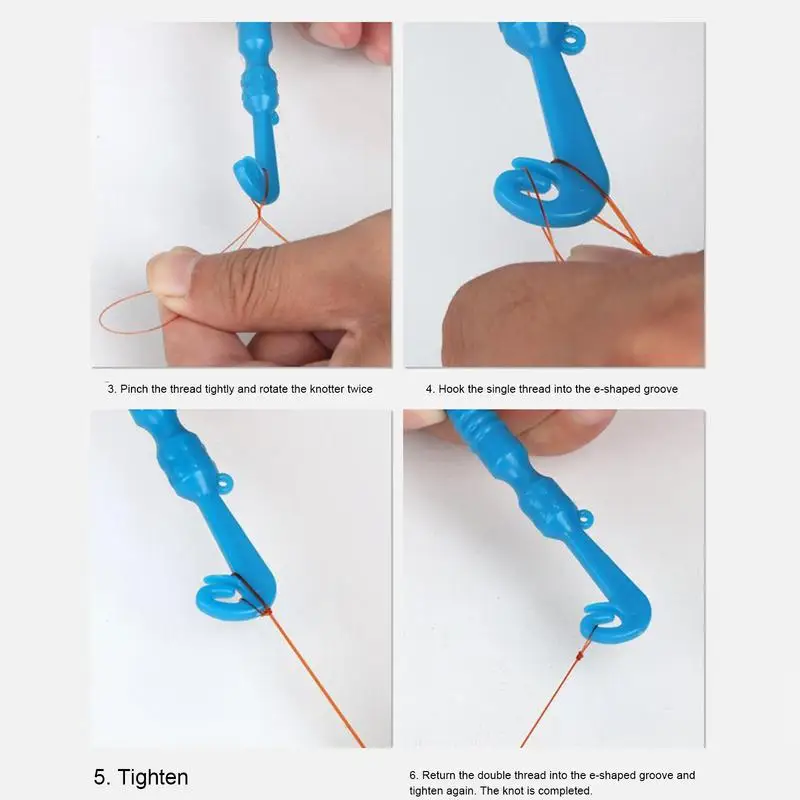 3. Pinch the thread tightly and rotate the knotter twice

4. Hook the single thread into the e-shaped groove

5. Tighten

6. Return the double thread into the e-shaped groove and tighten again. The knot is completed.