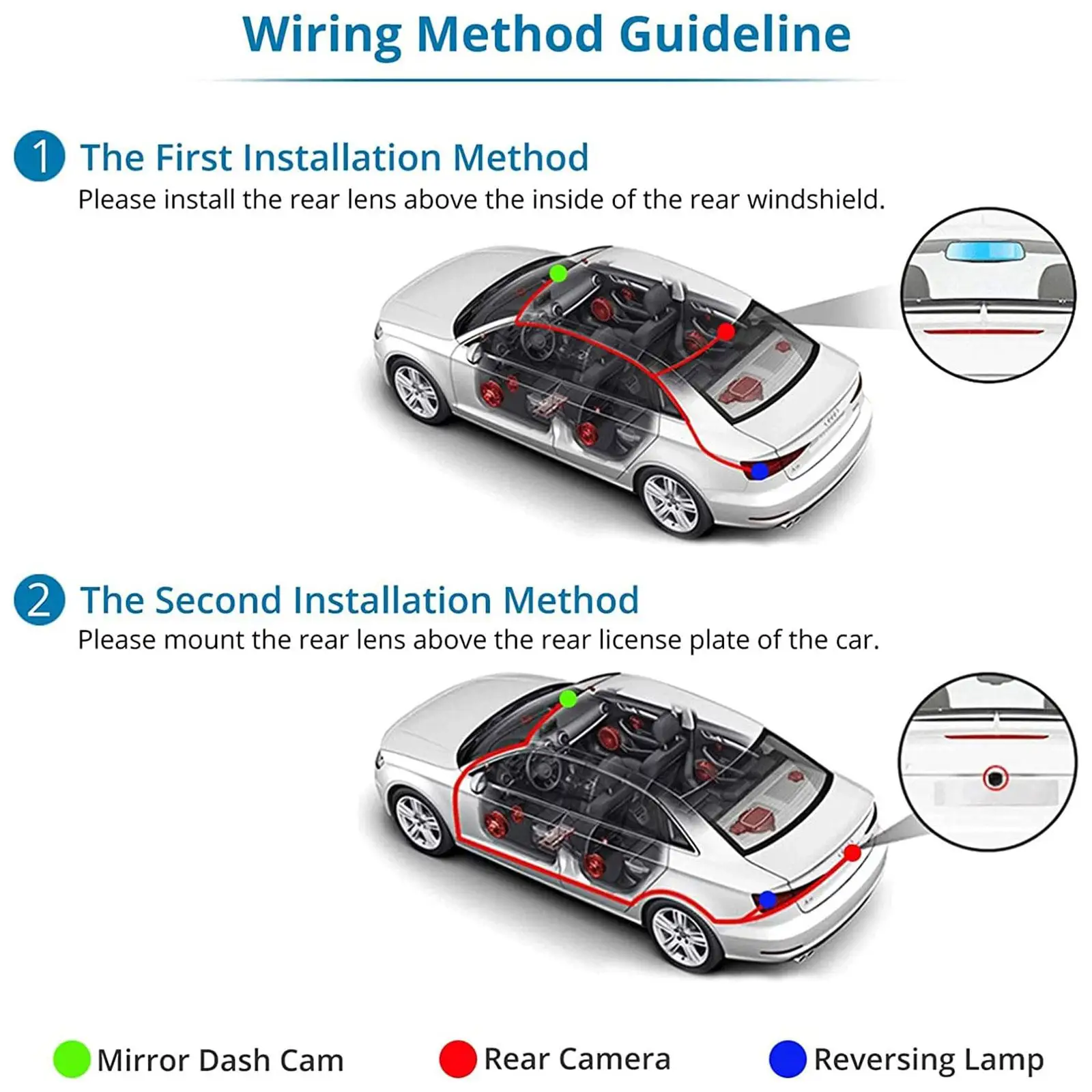 Wiring Method Guideline

1 The First Installation Method
Please install the rear lens above the inside of the rear windshield.

2 The Second Installation Method
Please mount the rear lens above the rear license plate of the car.

Mirror Dash Cam
Rear Camera
Reversing Lamp