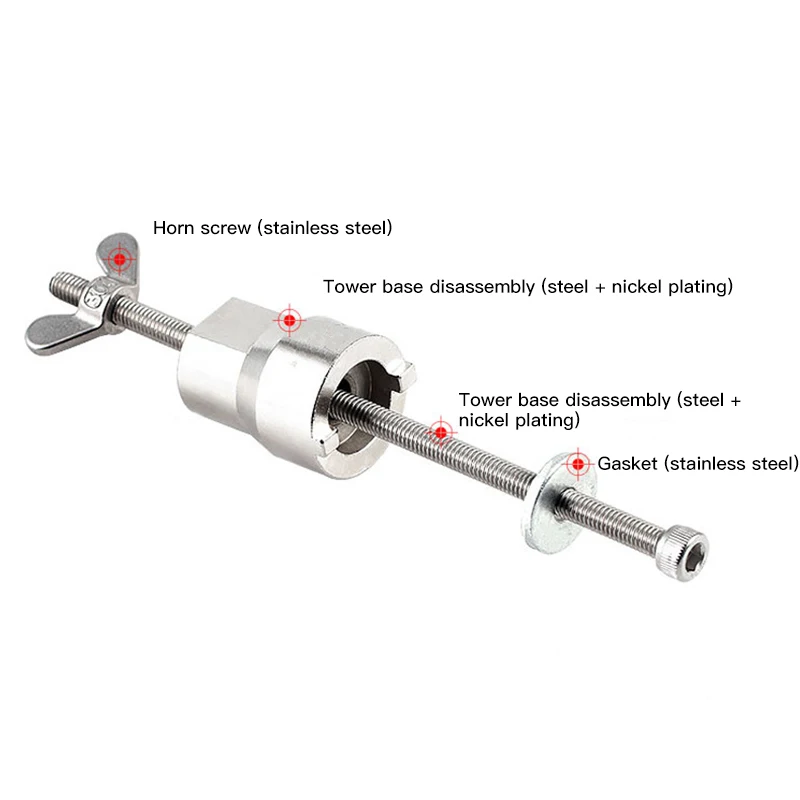 Horn screw (stainless steel)

Tower base disassembly (steel + nickel plating)

Tower base disassembly (steel + nickel plating)

Gasket (stainless steel)