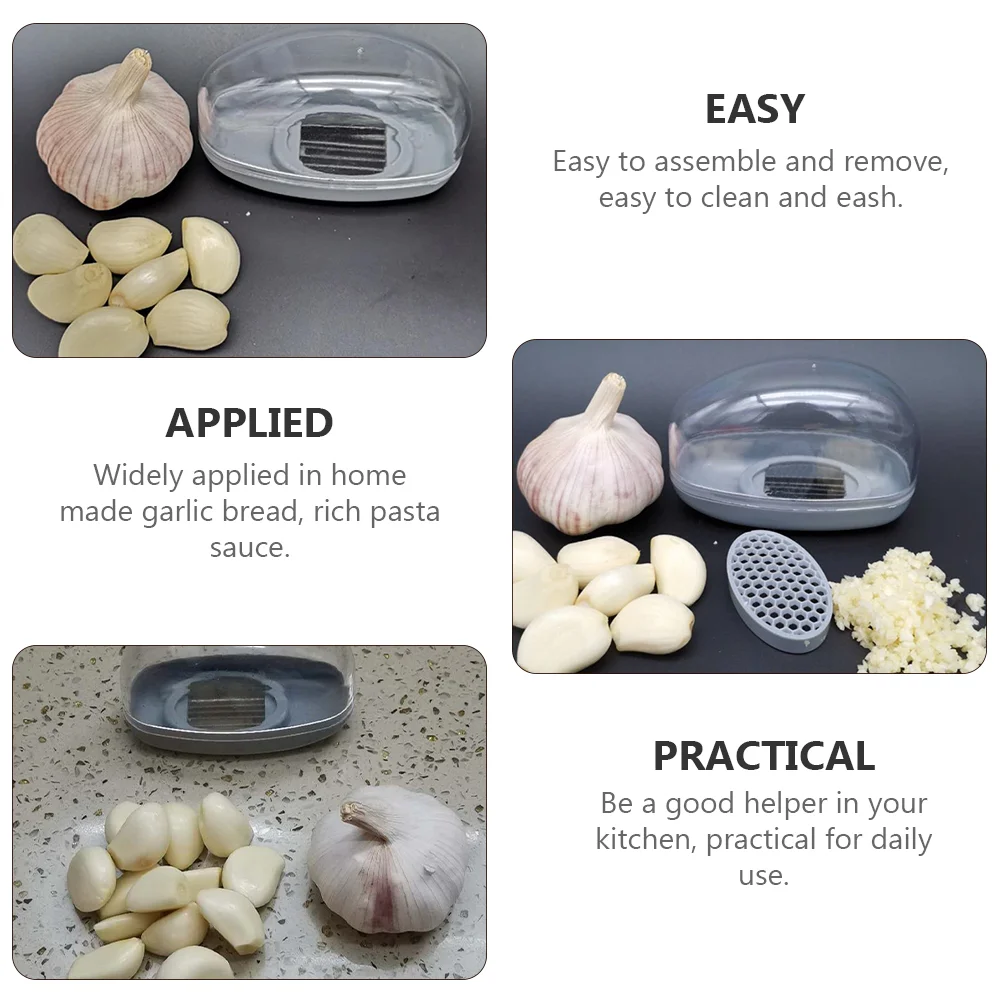 EASY
Easy to assemble and remove, easy to clean and eash.

APPLIED
Widely applied in home made garlic bread, rich pasta sauce.

PRACTICAL
Be a good helper in your kitchen, practical for daily use.