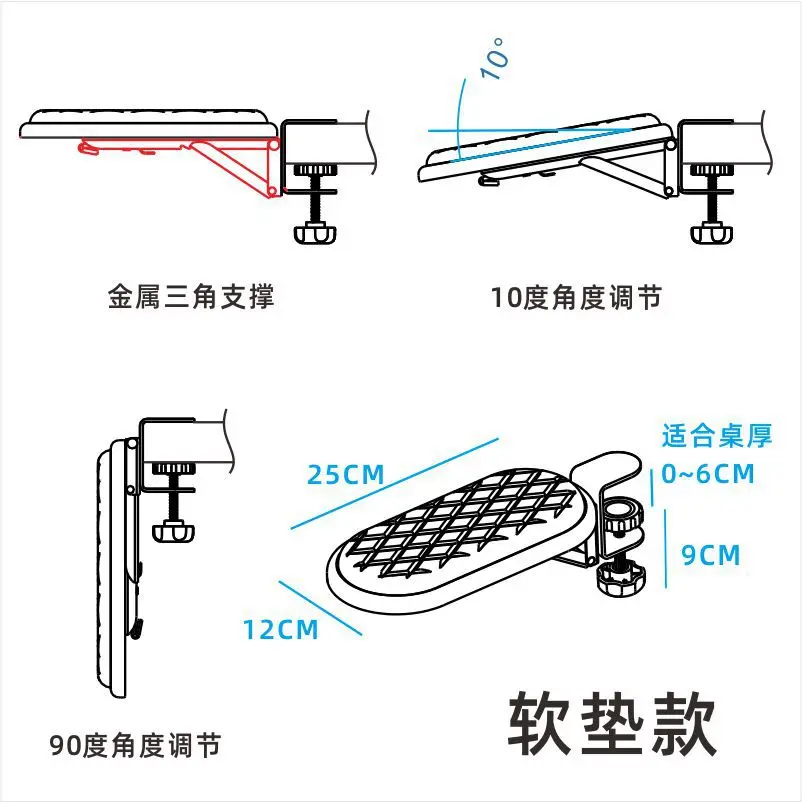 10°

金属三角支撑

10度角度调节

适合桌厚
0~6CM

25CM

9CM

12CM

90度角度调节

软垫款