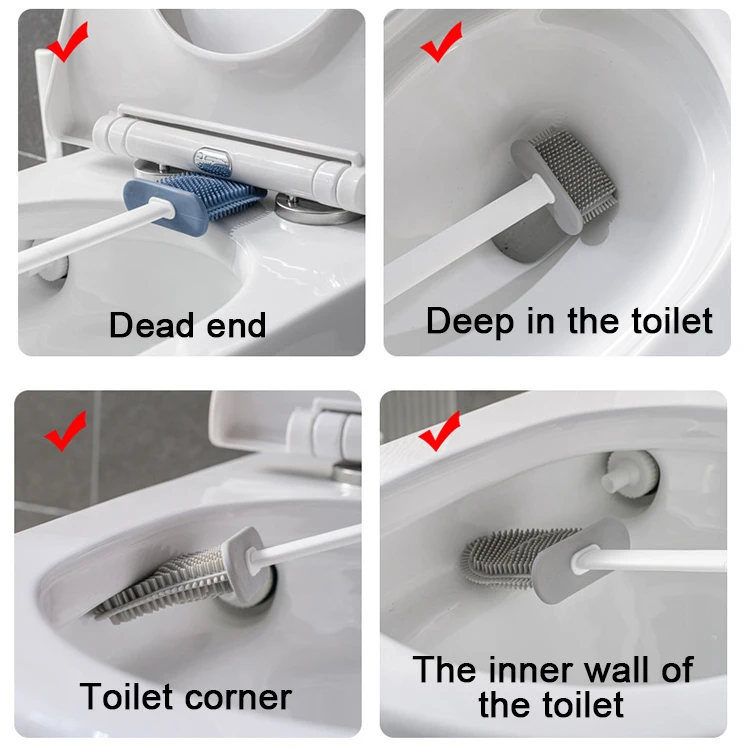 Dead end

Deep in the toilet

Toilet corner

The inner wall of the toilet