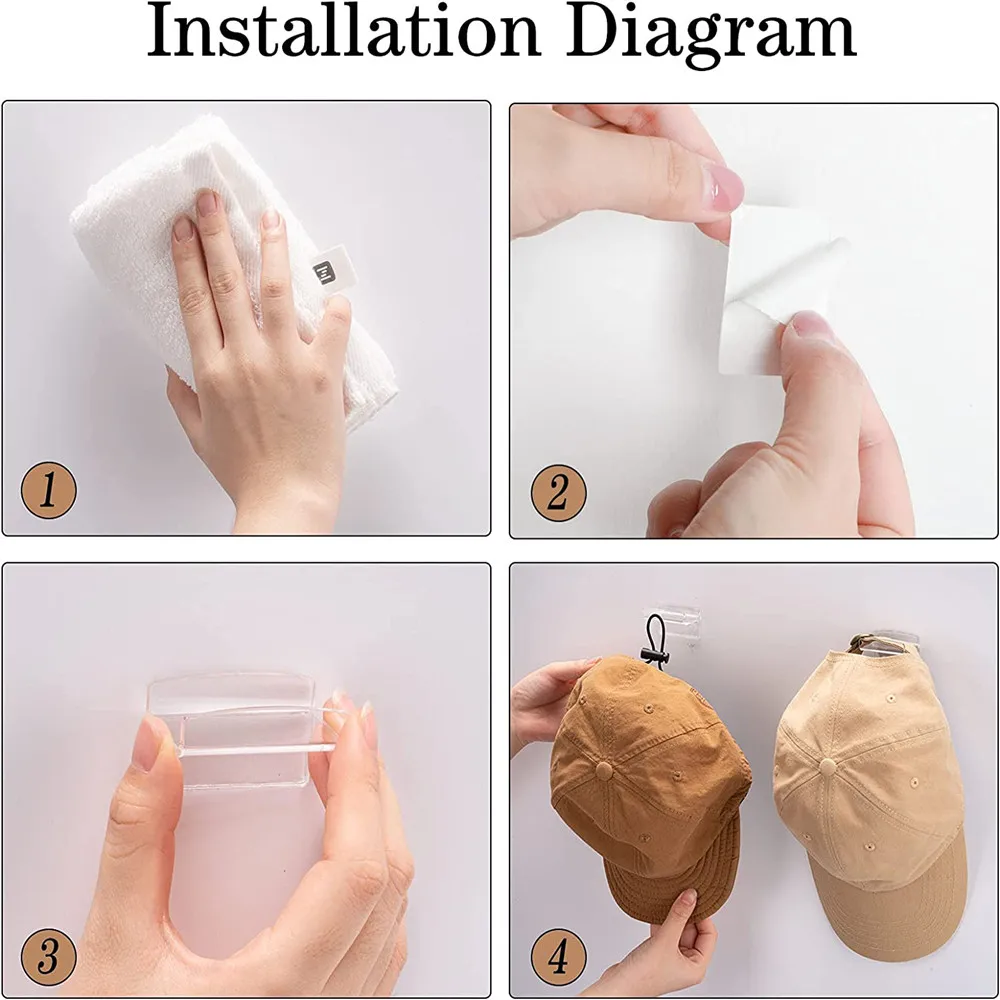 Installation Diagram

1

2

3

4