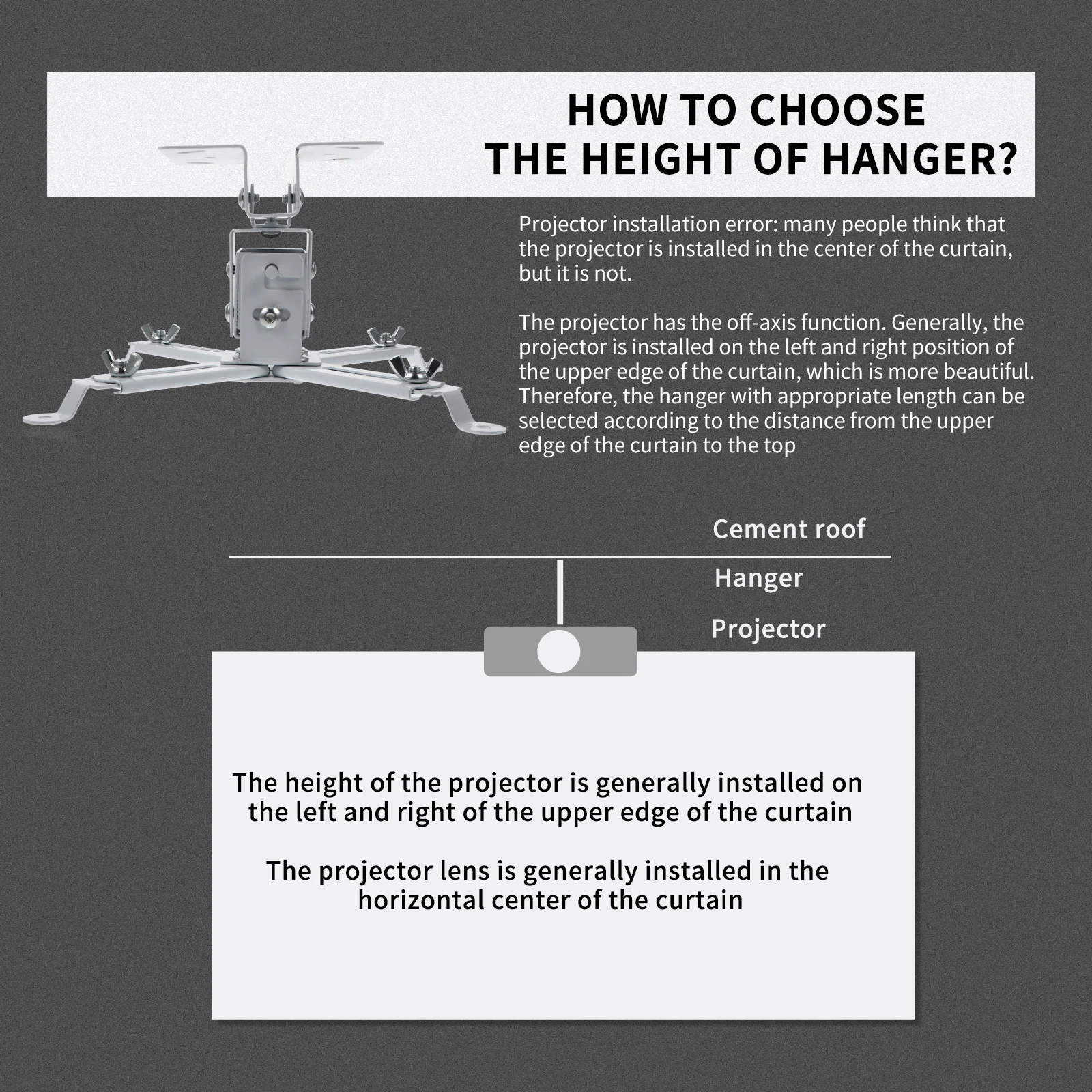 HOW TO CHOOSE
THE HEIGHT OF HANGER?

Projector installation error: many people think that the projector is installed in the center of the curtain, but it is not.

The projector has the off-axis function. Generally, the projector is installed on the left and right position of the upper edge of the curtain, which is more beautiful. Therefore, the hanger with appropriate length can be selected according to the distance from the upper edge of the curtain to the top

Cement roof

Hanger

Projector

The height of the projector is generally installed on the left and right of the upper edge of the curtain

The projector lens is generally installed in the horizontal center of the curtain