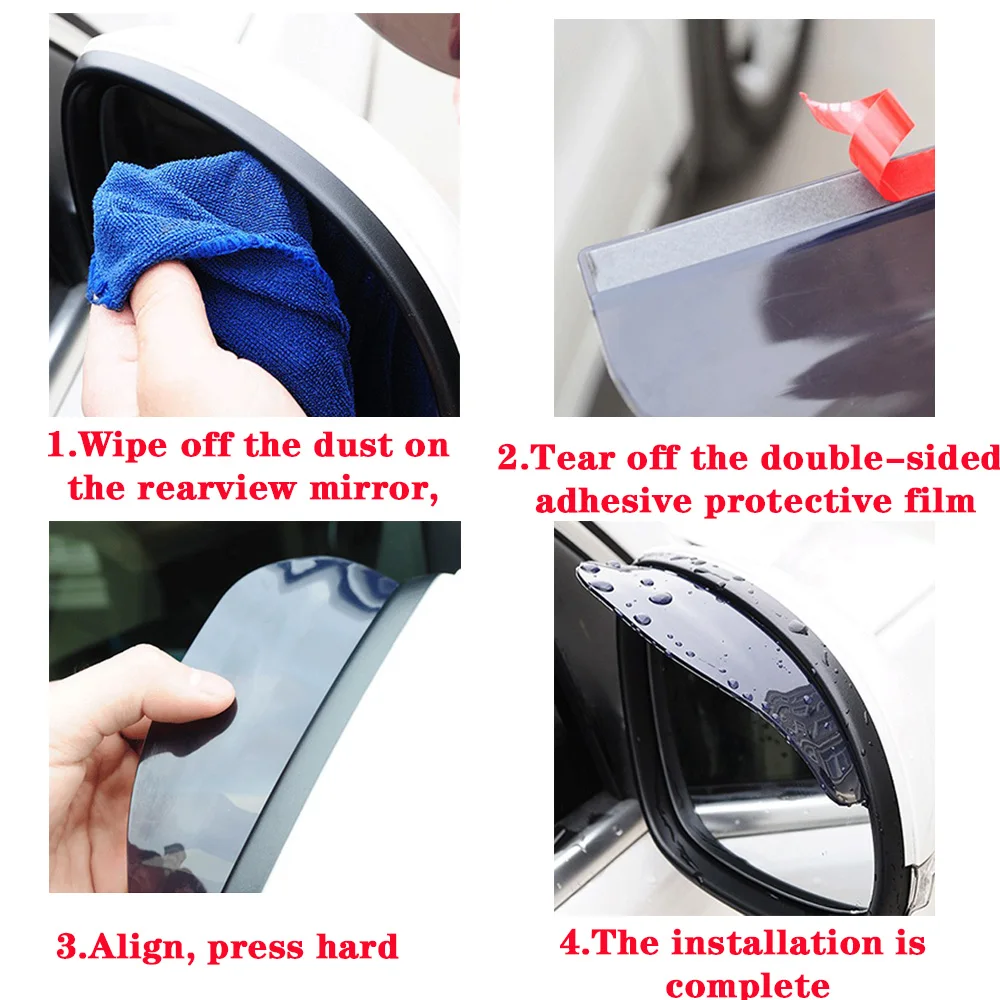 1.Wipe off the dust on the rearview mirror,

2.Tear off the double-sided adhesive protective film

3.Align, press hard

4.The installation is complete