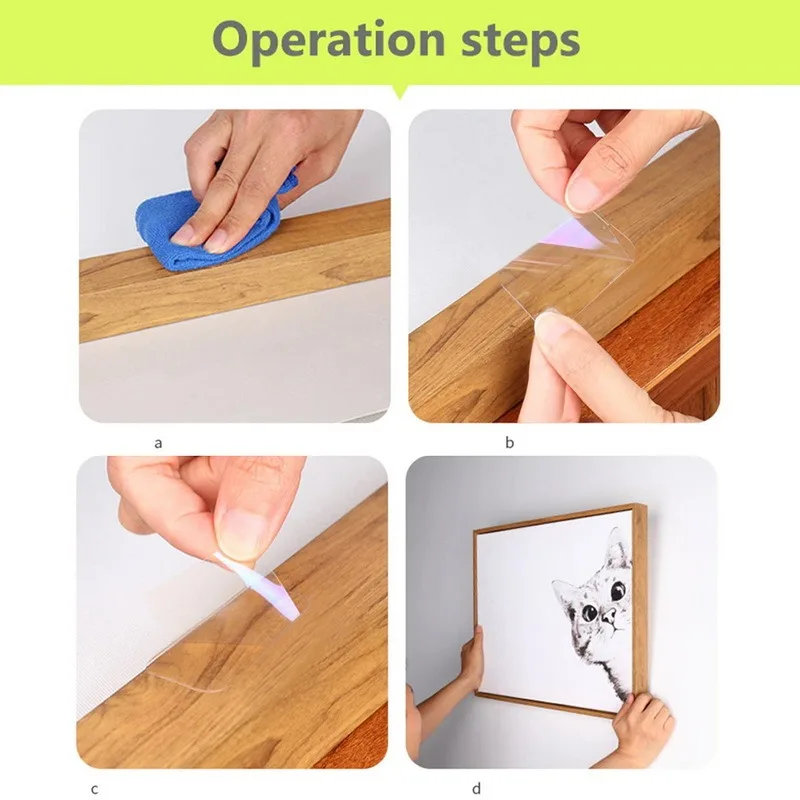 Operation steps

a

b

c

d