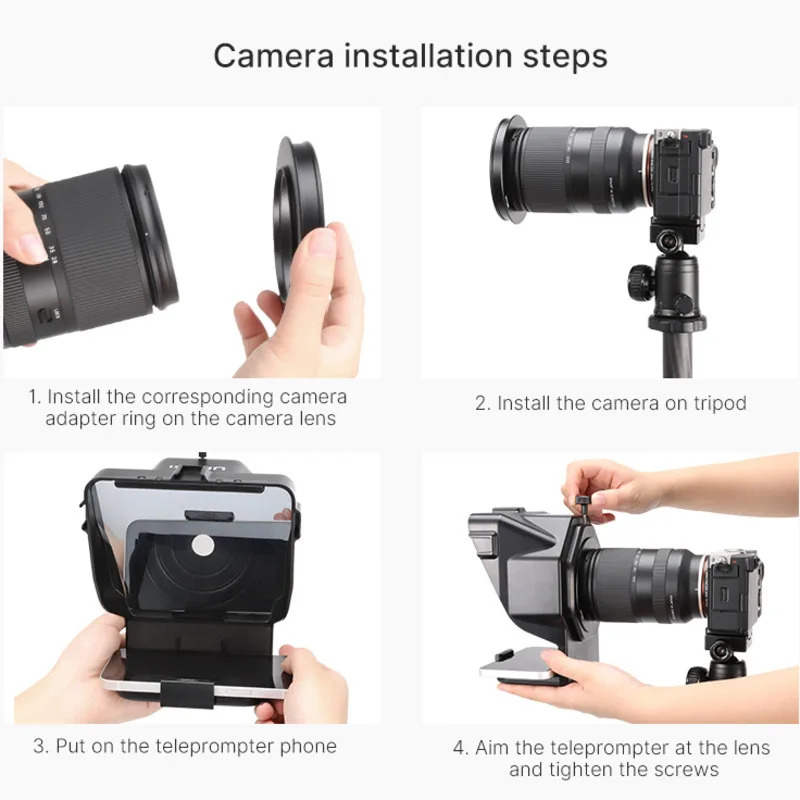 Camera installation steps

1. Install the corresponding camera adapter ring on the camera lens

2. Install the camera on tripod

3. Put on the teleprompter phone

4. Aim the teleprompter at the lens and tighten the screws