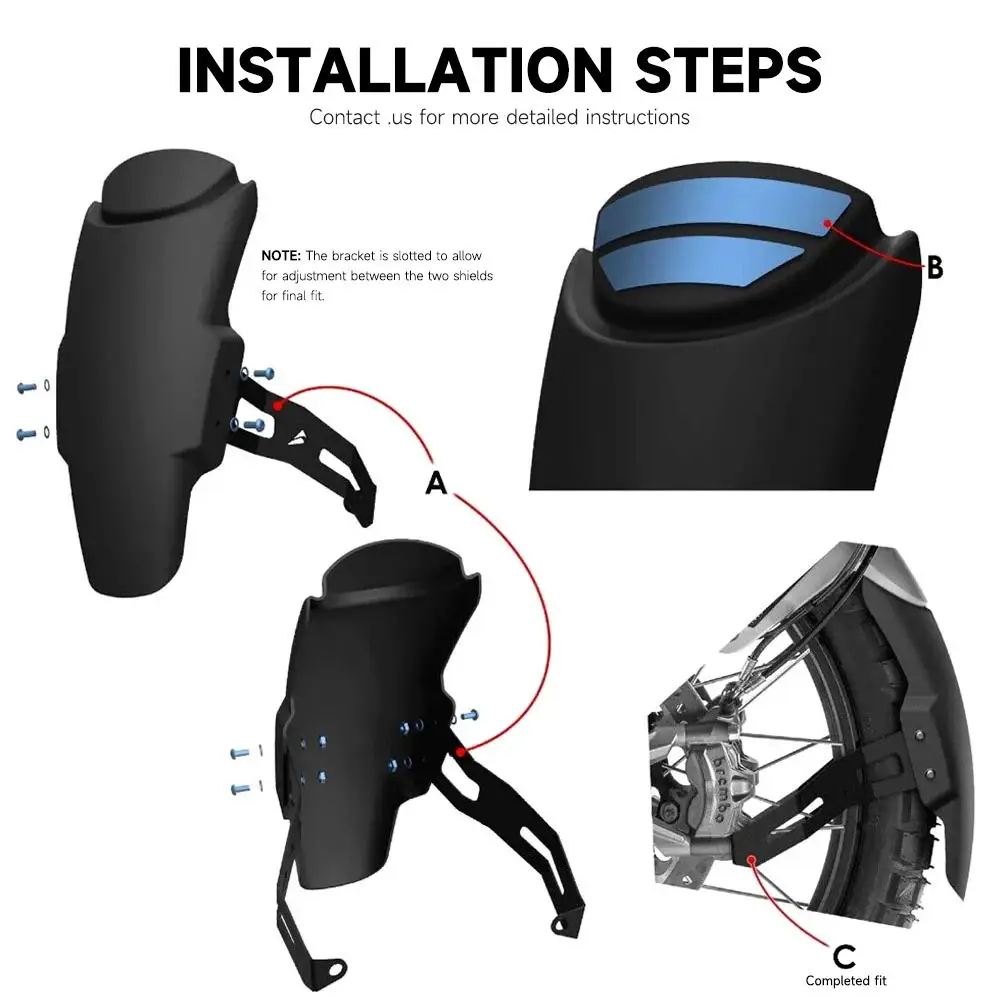 INSTALLATION STEPS

Contact .us for more detailed instructions

NOTE: The bracket is slotted to allow for adjustment between the two shields for final fit.

B

A

brembo

C

Completed fit