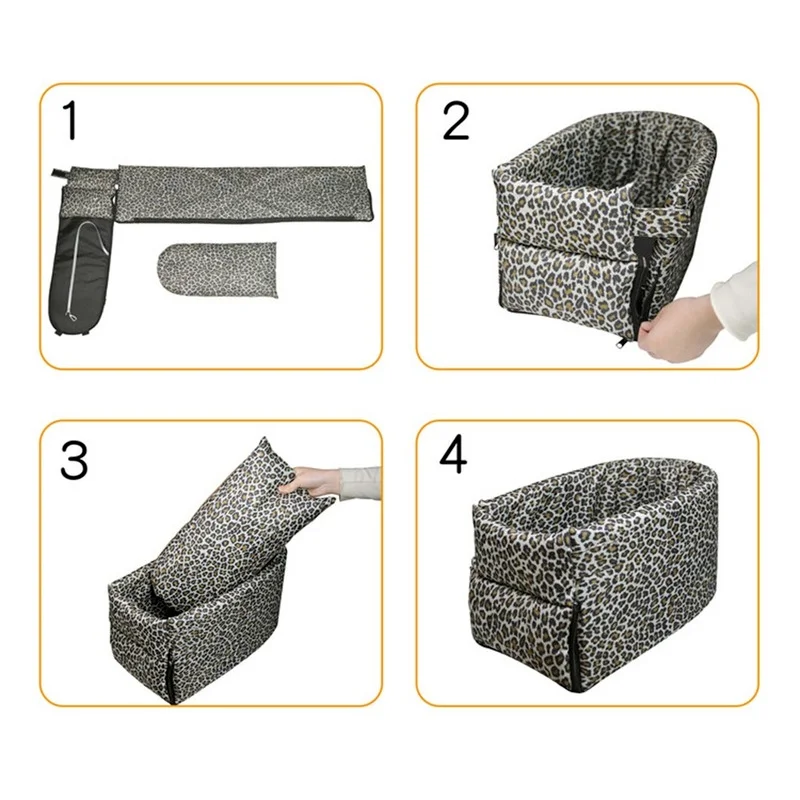 1

2

3

4