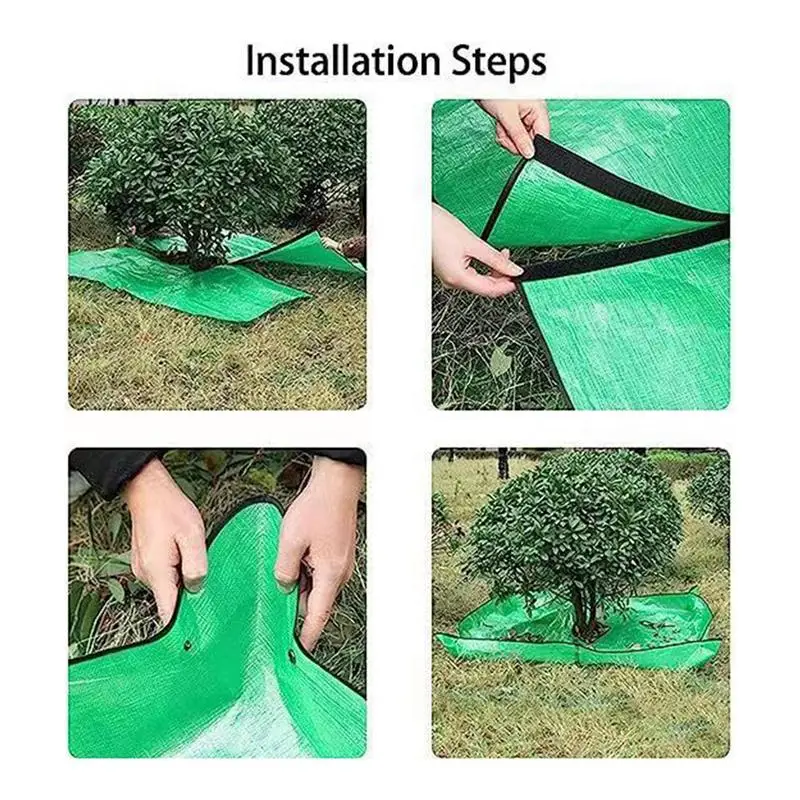 Installation Steps