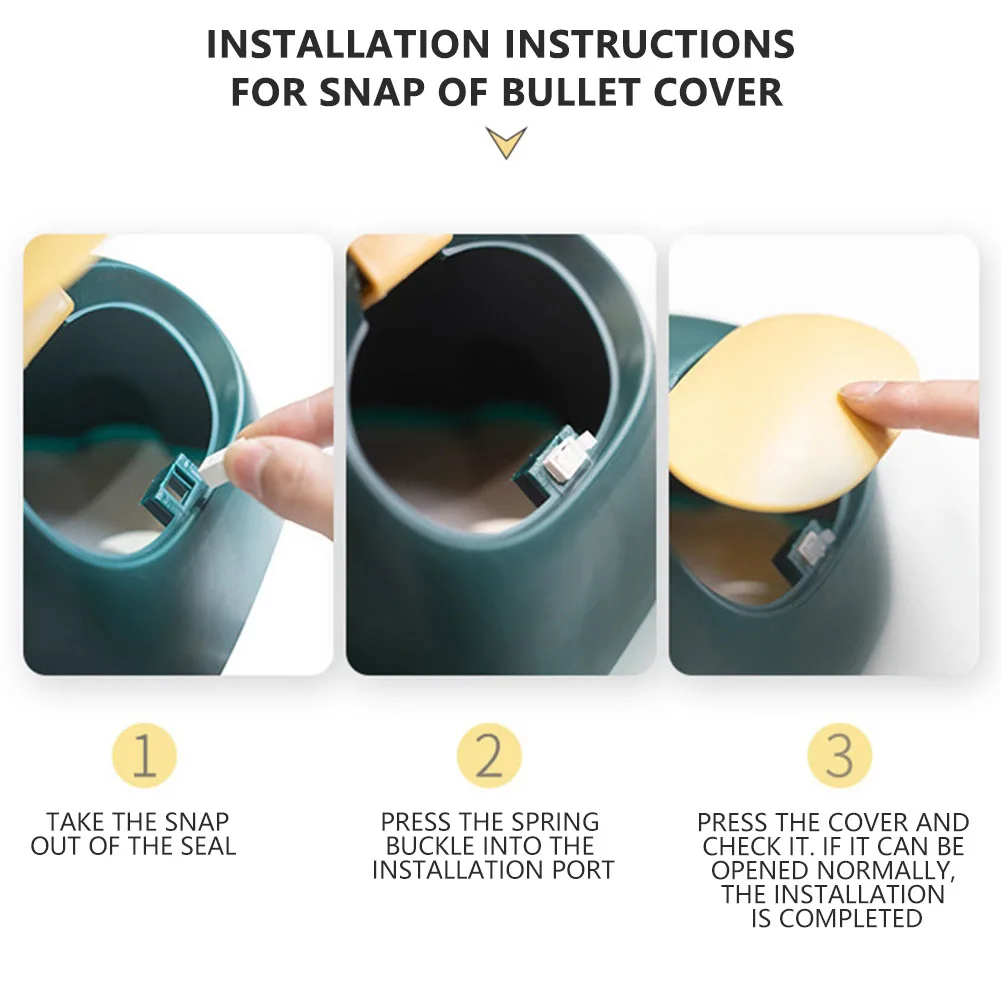 INSTALLATION INSTRUCTIONS
FOR SNAP OF BULLET COVER

1

TAKE THE SNAP OUT OF THE SEAL

2

PRESS THE SPRING BUCKLE INTO THE INSTALLATION PORT

3

PRESS THE COVER AND CHECK IT. IF IT CAN BE OPENED NORMALLY, THE INSTALLATION IS COMPLETED