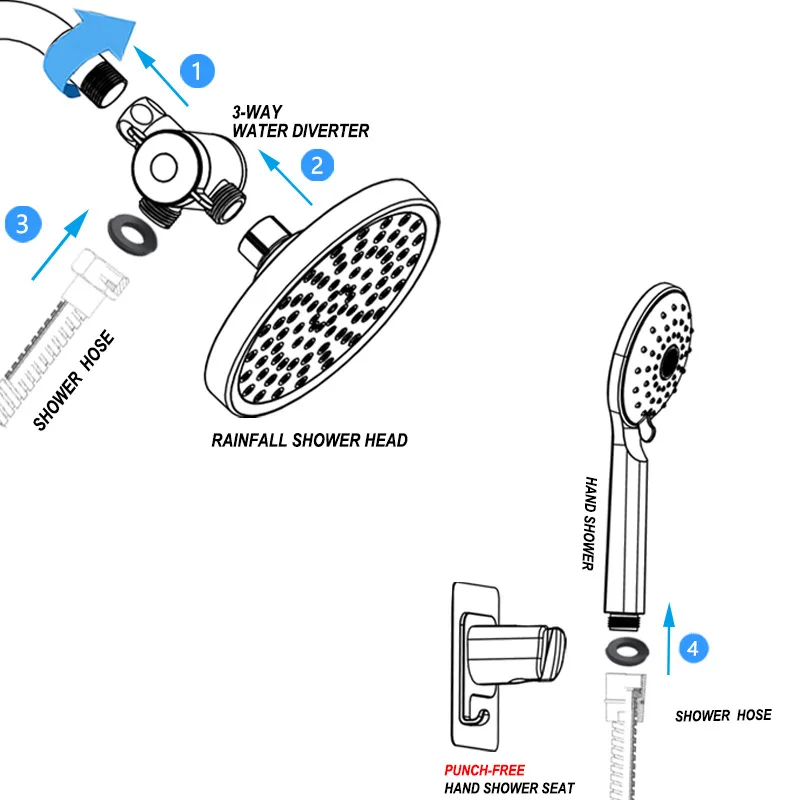 1

3-WAY
WATER DIVERTER

2

3

SHOWER HOSE

RAINFALL SHOWER HEAD

HAND SHOWER

4

SHOWER HOSE

PUNCH-FREE
HAND SHOWER SEAT